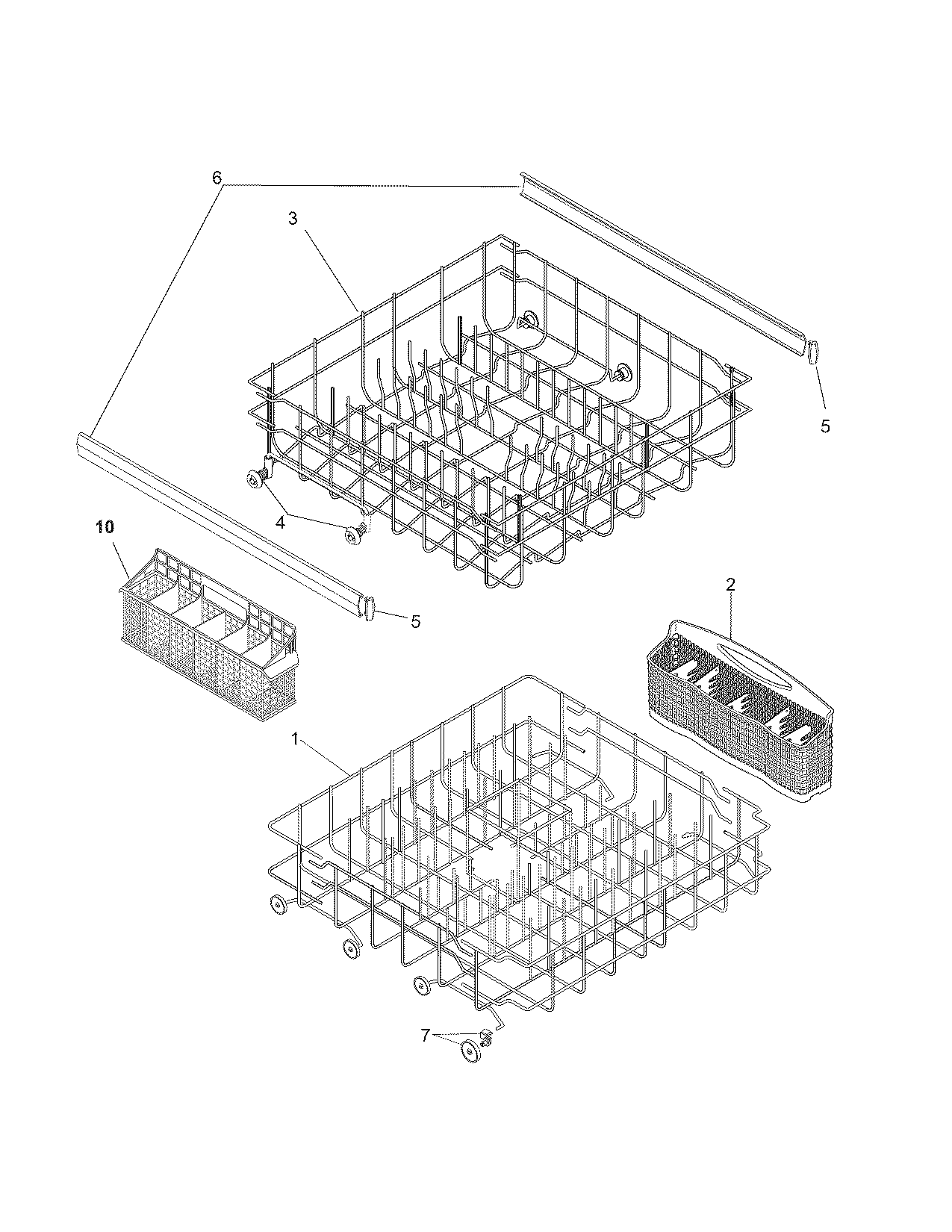 6

3

5

4

10

5

2

1

7