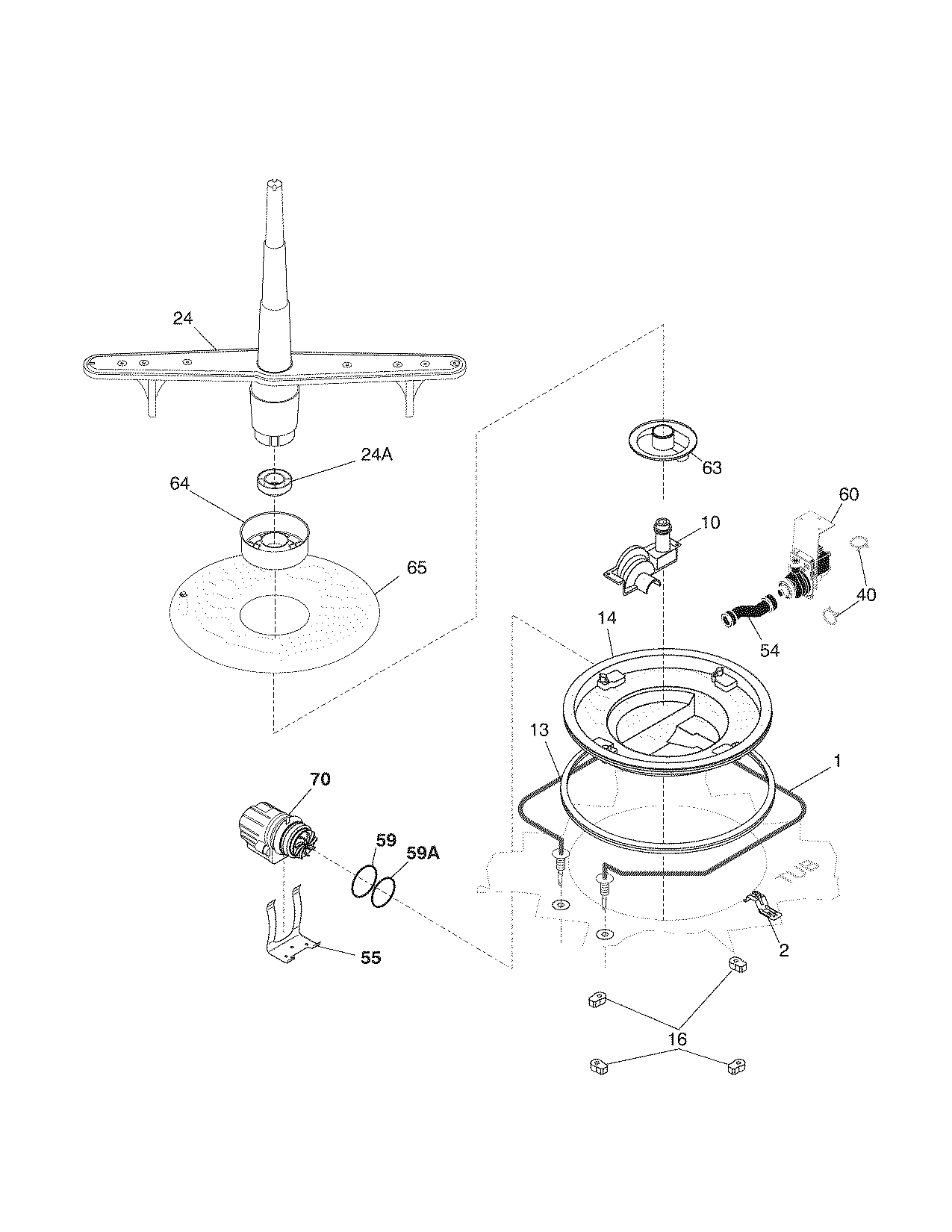 24

24A

64

65

63

60

10

40

54

14

13

1

70

59

59A

TUB

55

2

16