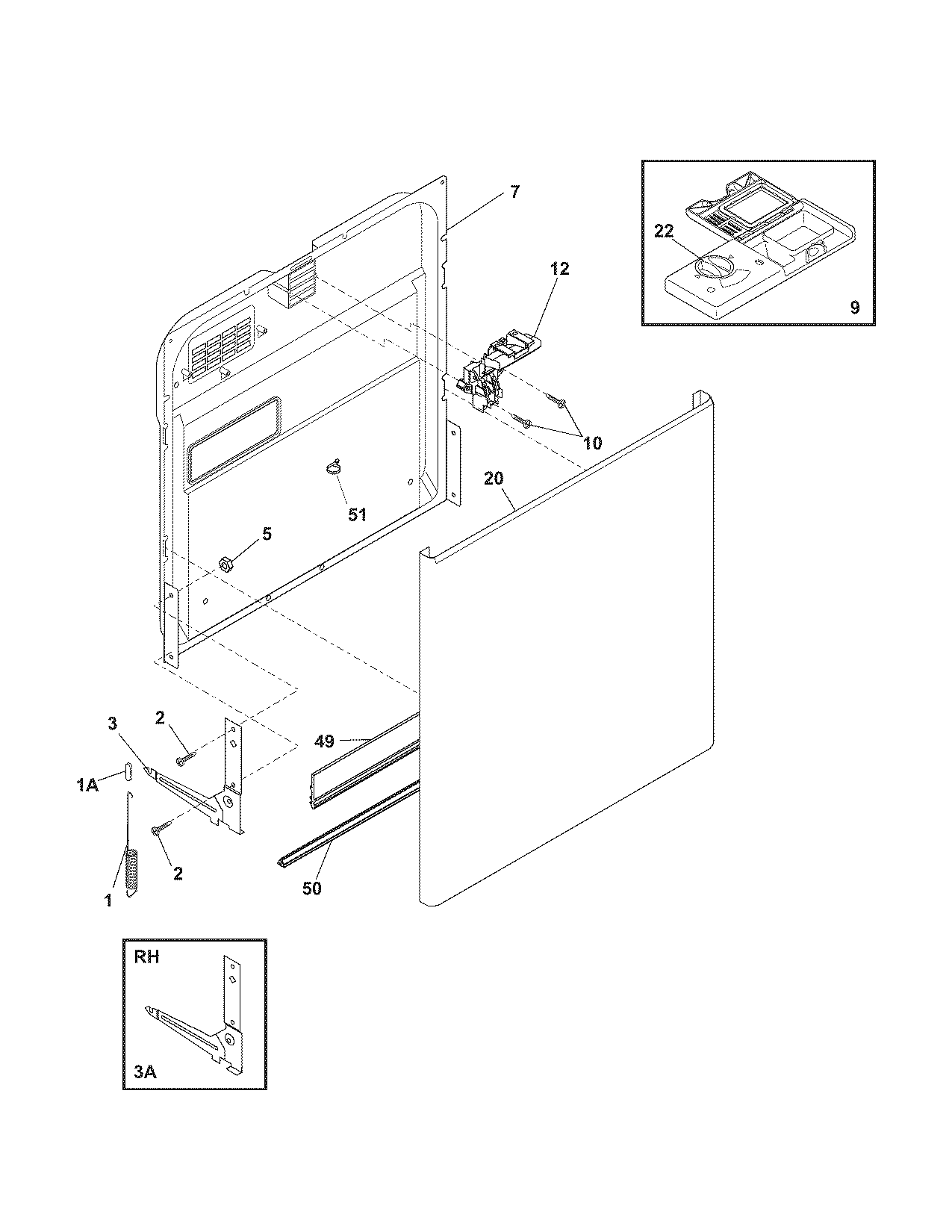 7

22

9

12

10

20

51

5

3

2

49

1A

2

1

50

RH

3A