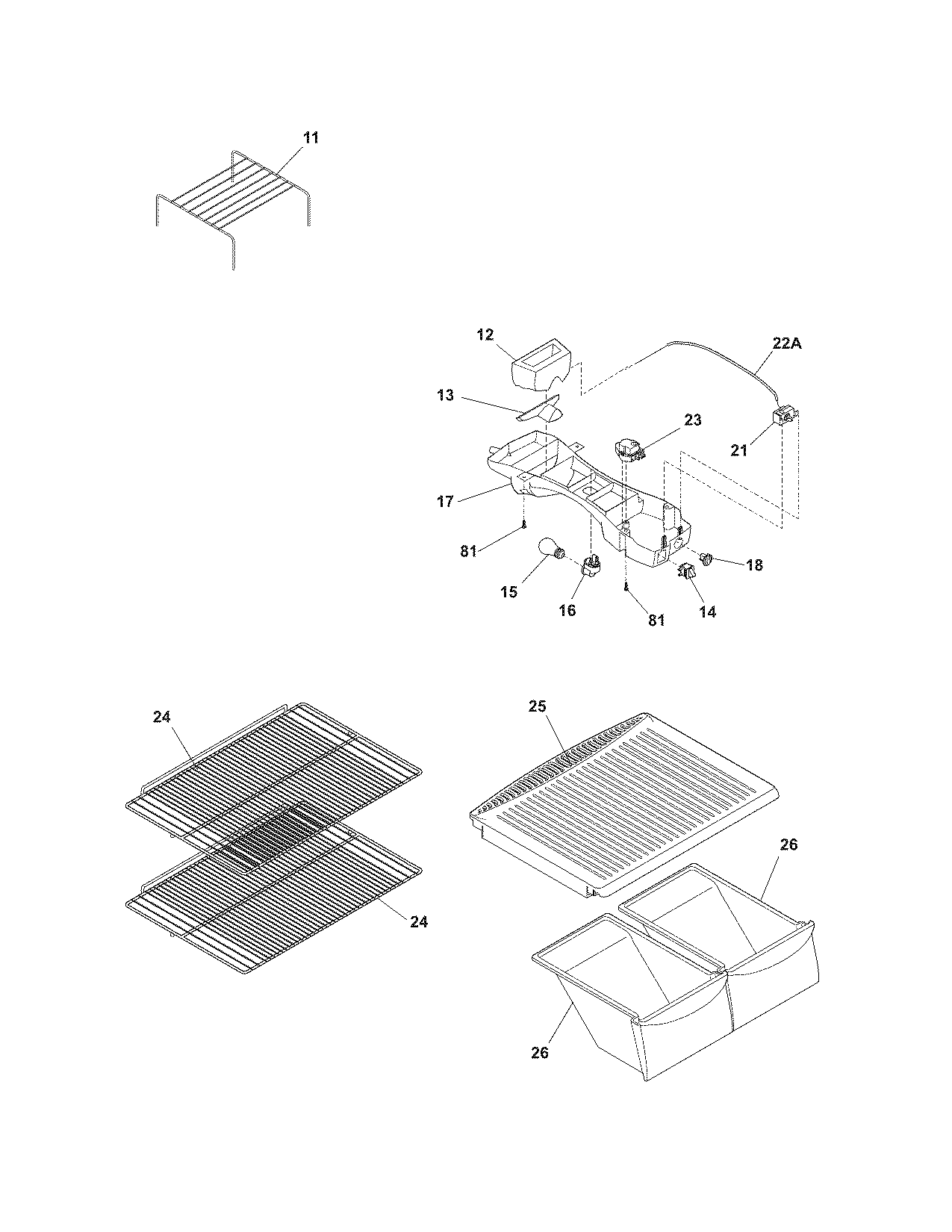 11

12

22A

13

23

21

17

81

18

15

16

81

14

24

25

26

24

26