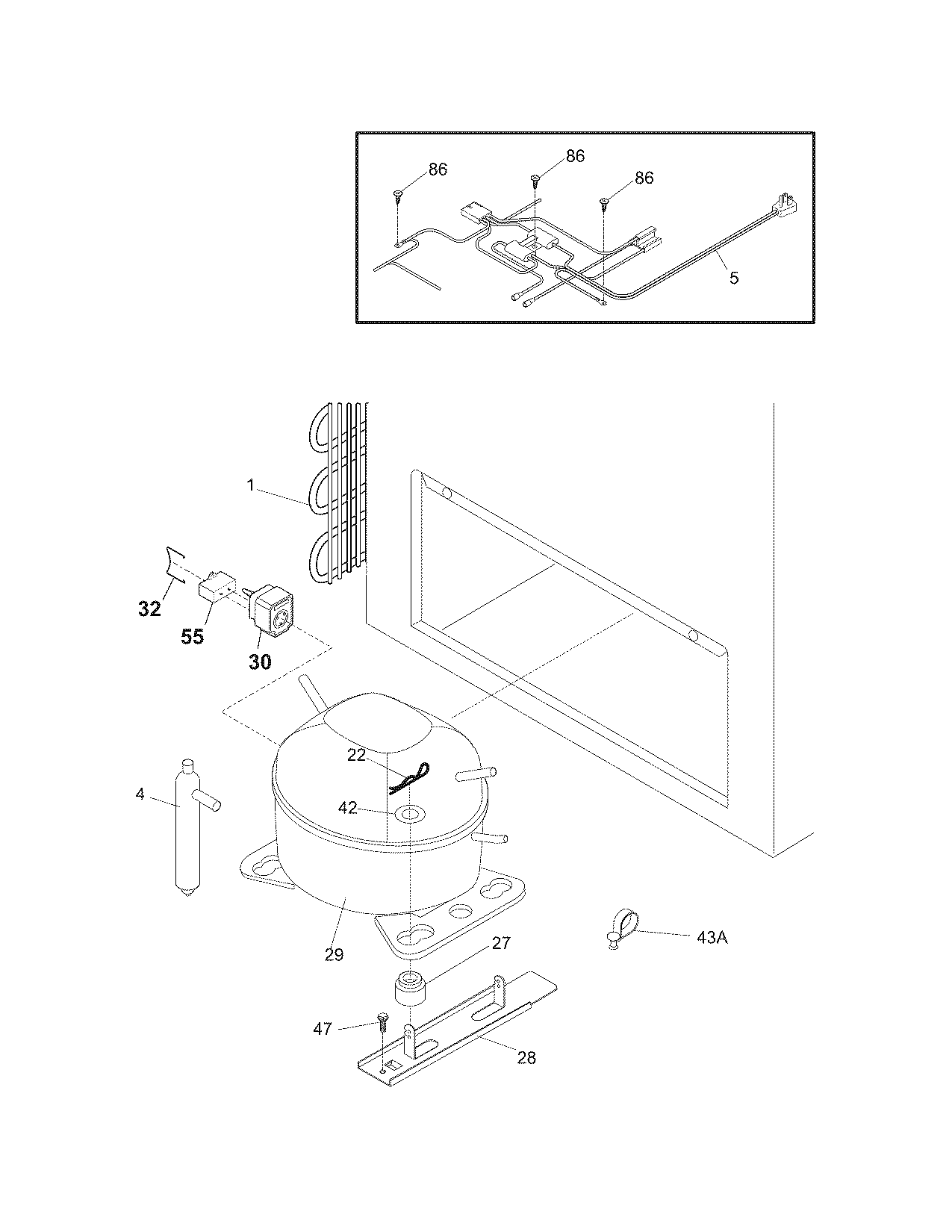 86
86
86
5

1
32
55
30
22
42
4
29
27
43A
47
28