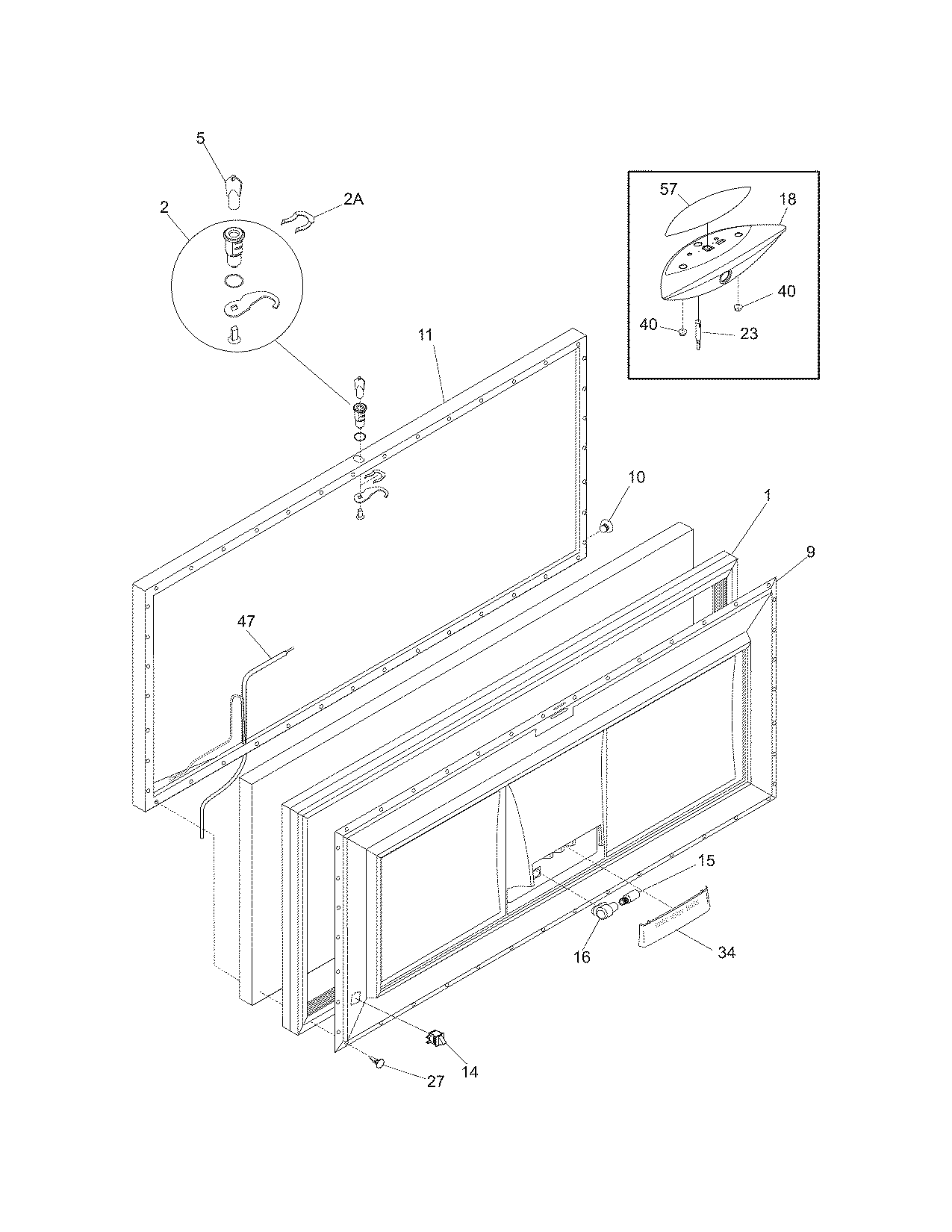 5
2
2A
57
18
40
40
23
11
10
1
9
47
15
16
34
14
27