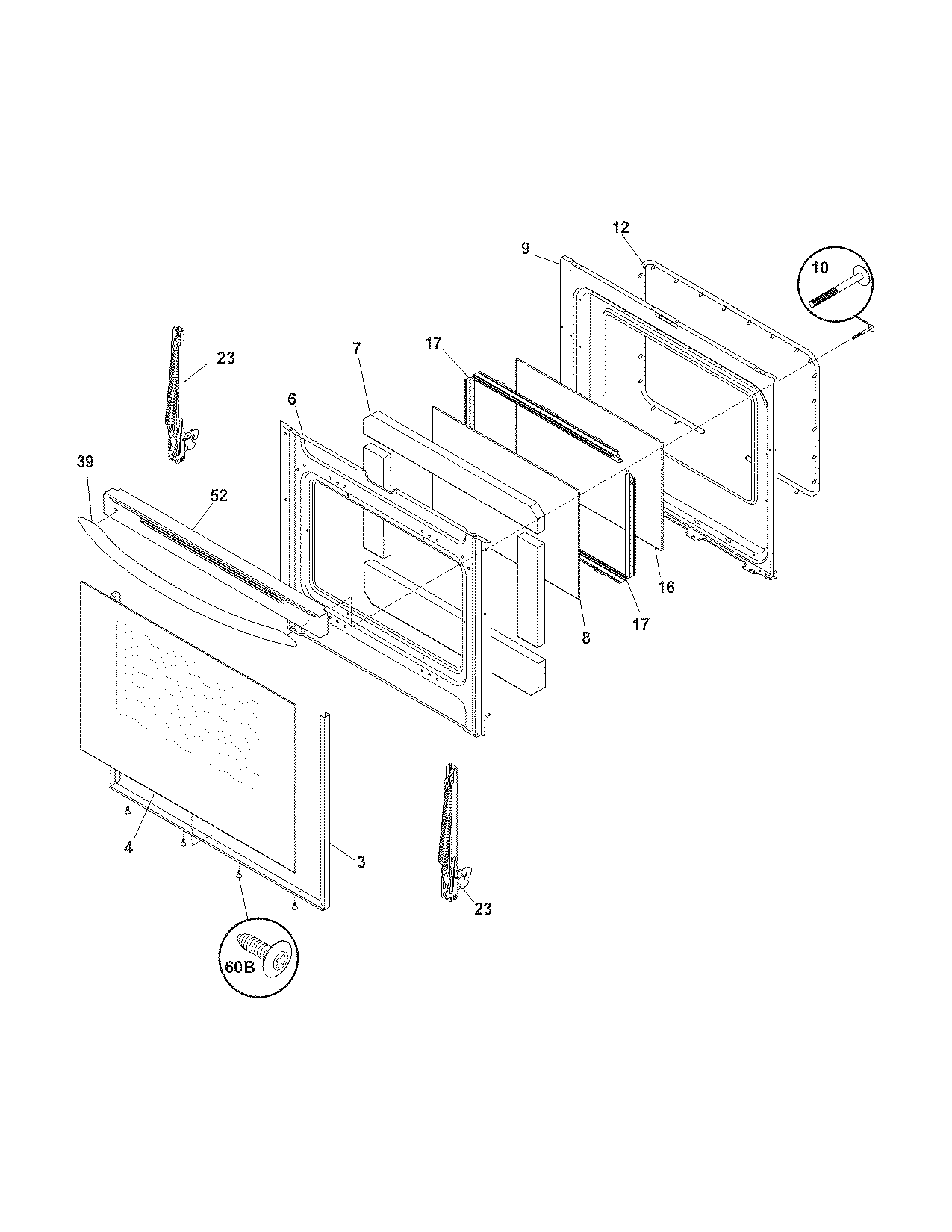 12
9
10
23
17
7
6
39
52
16
17
8
4
3
23
60B