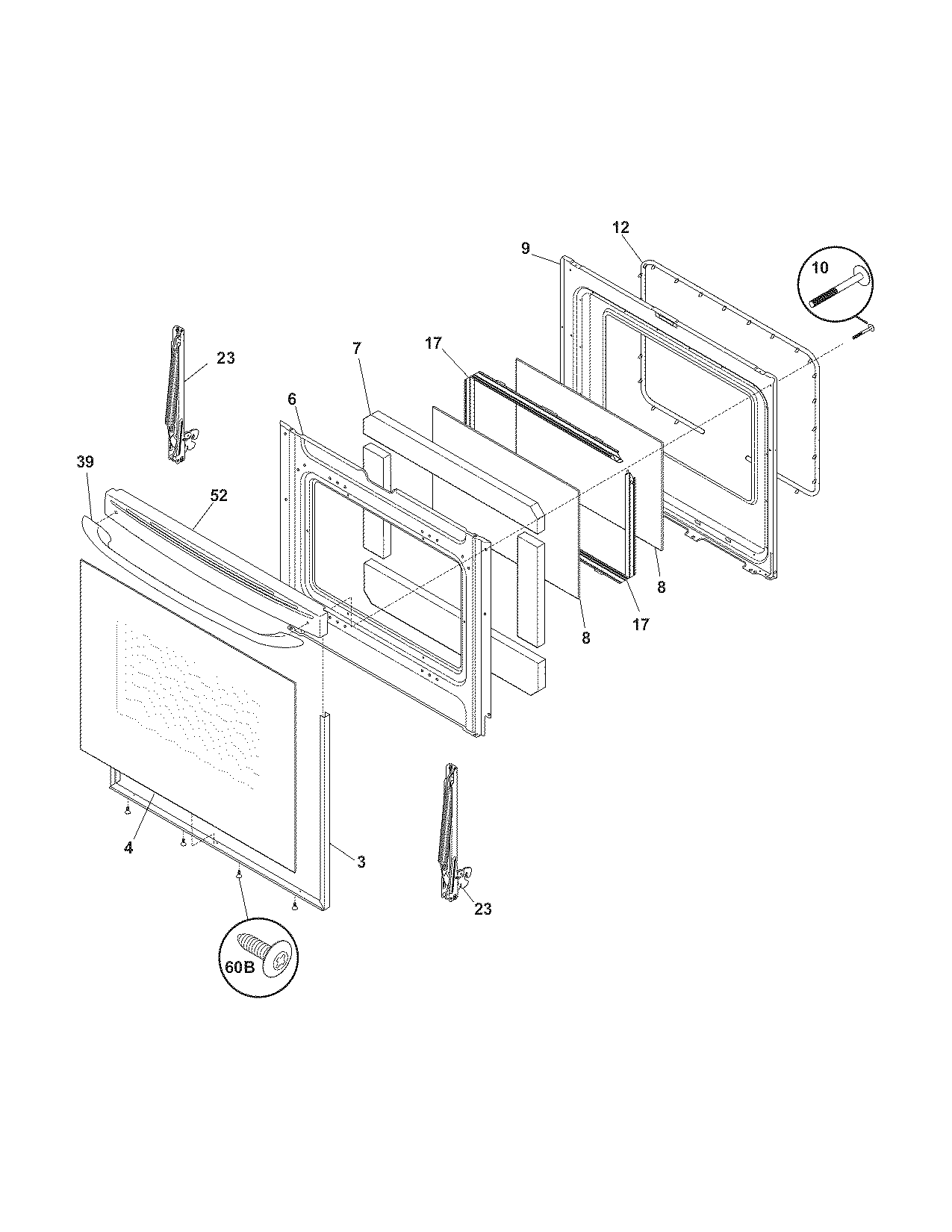 12
9
10
23
7
17
6
39
52
8
17
8
4
3
23
60B