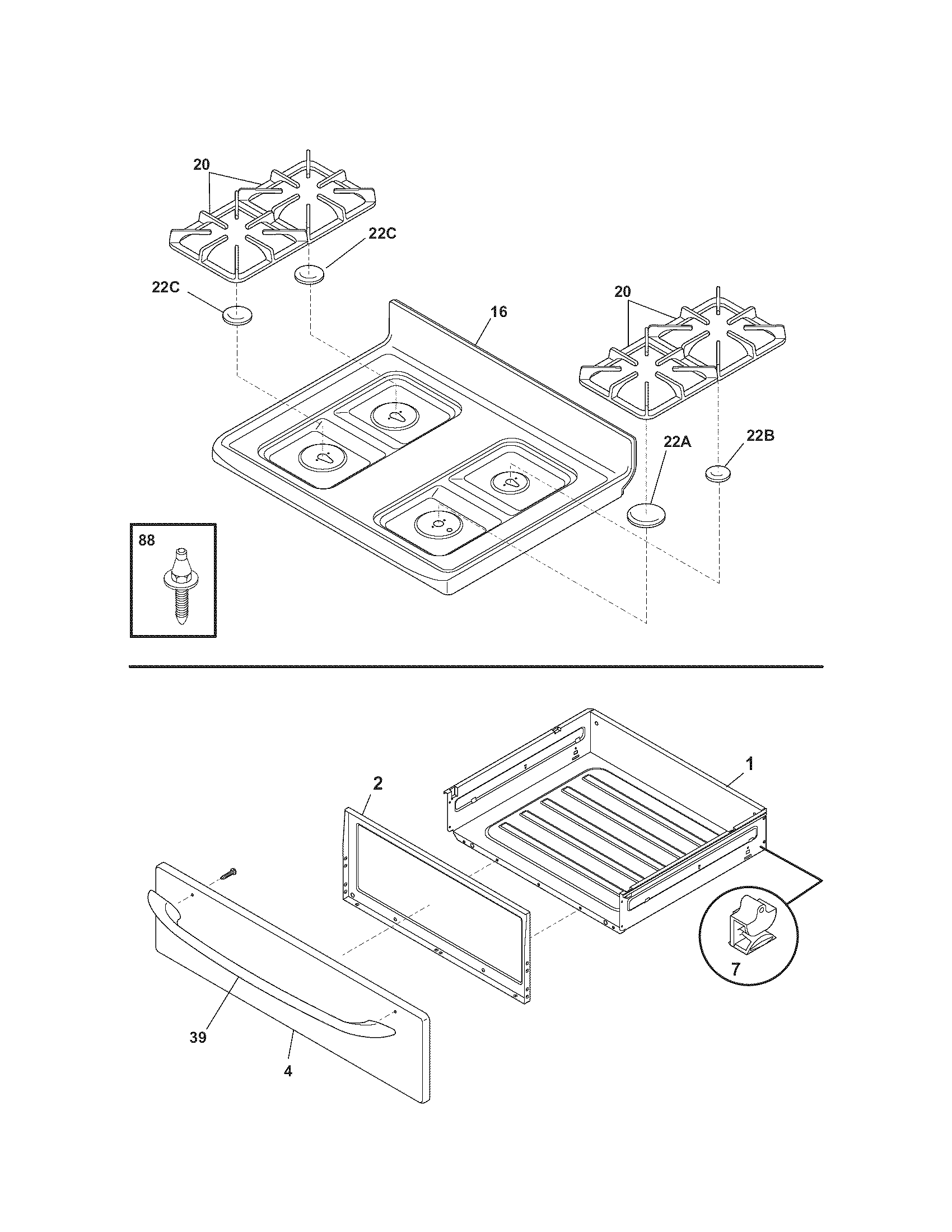 20

22C

22C

16

20

22A

22B

88

1

2

7

39

4