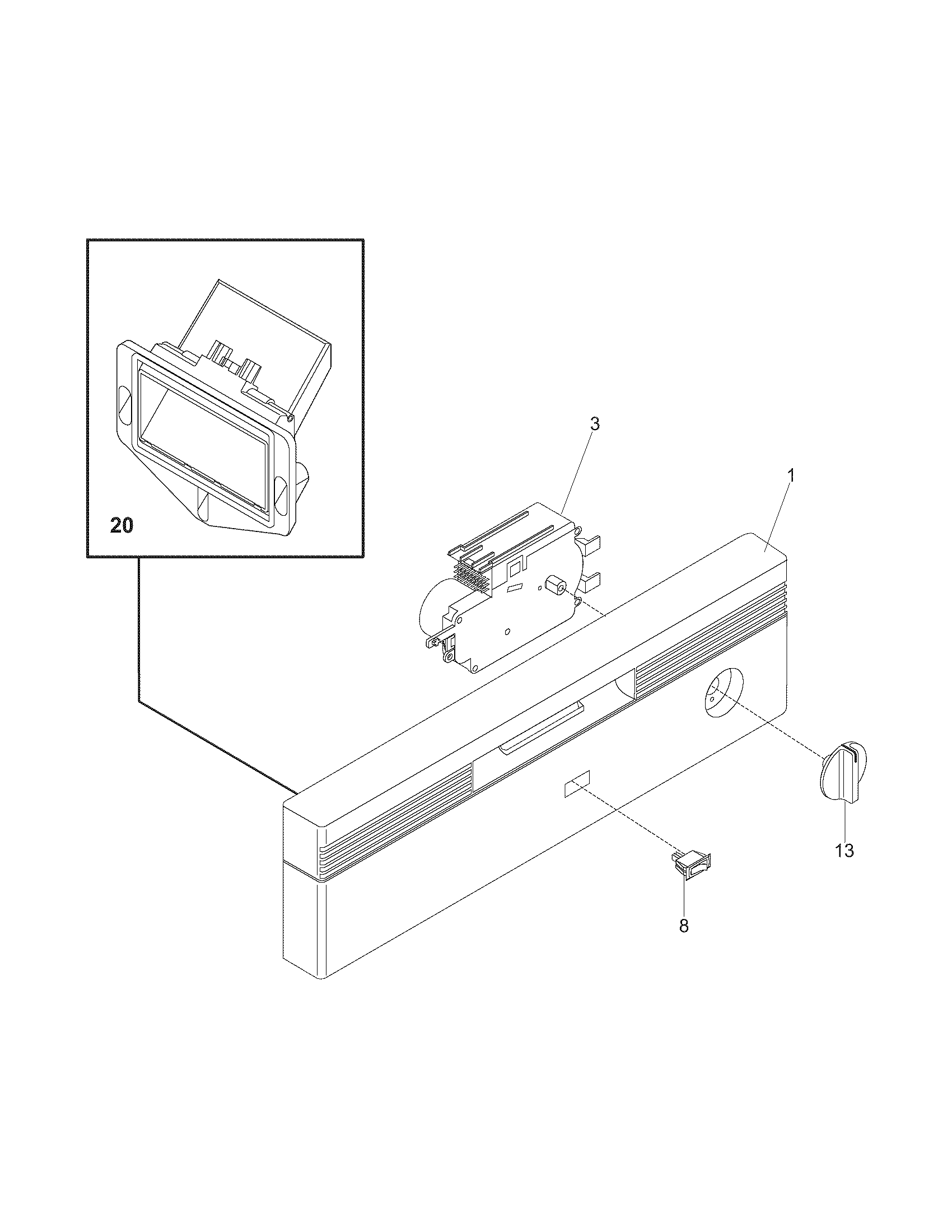 20

3

1

13

8