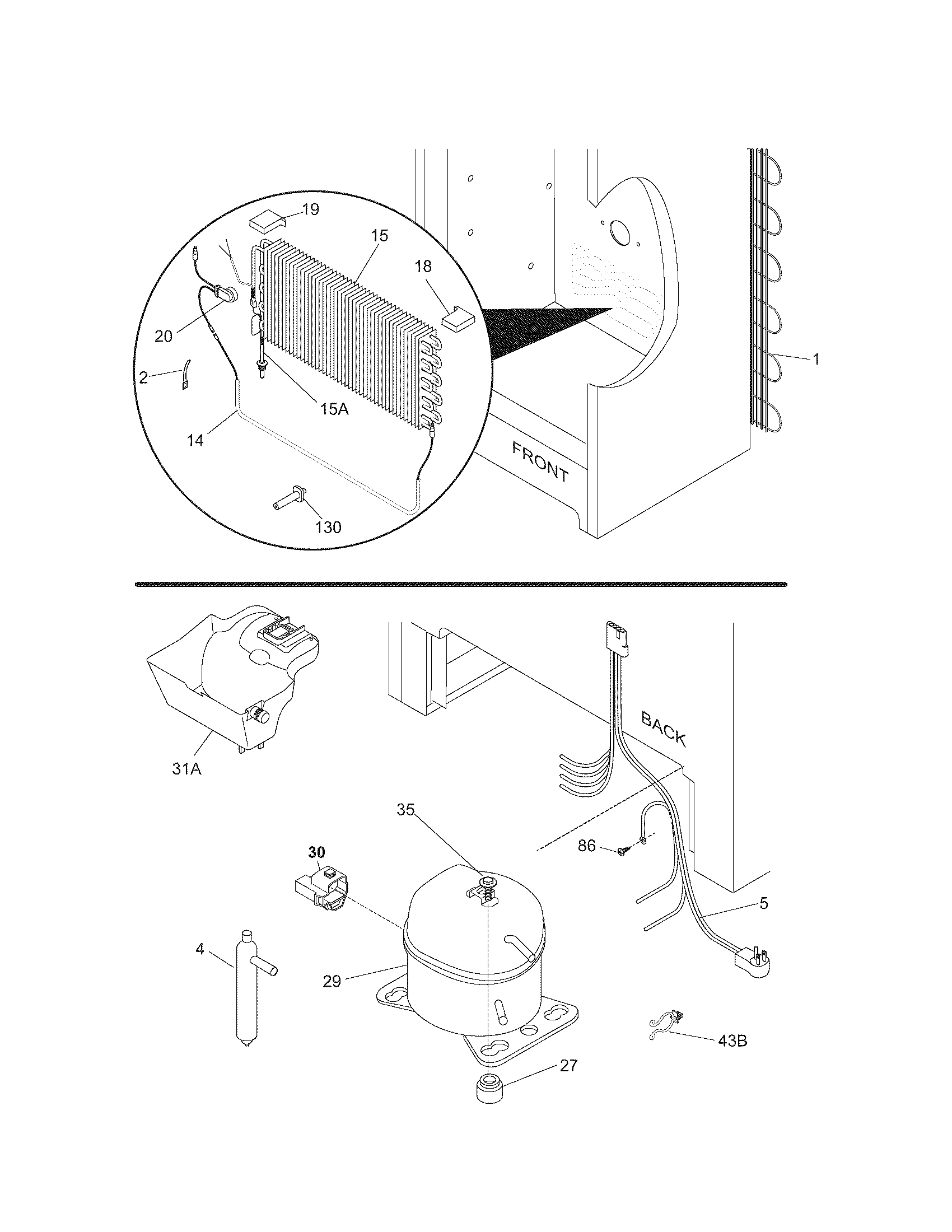 19
15
18
20
2
15A
14
130
1
FRONT
31A
BACK
35
30
86
5
4
29
43B
27