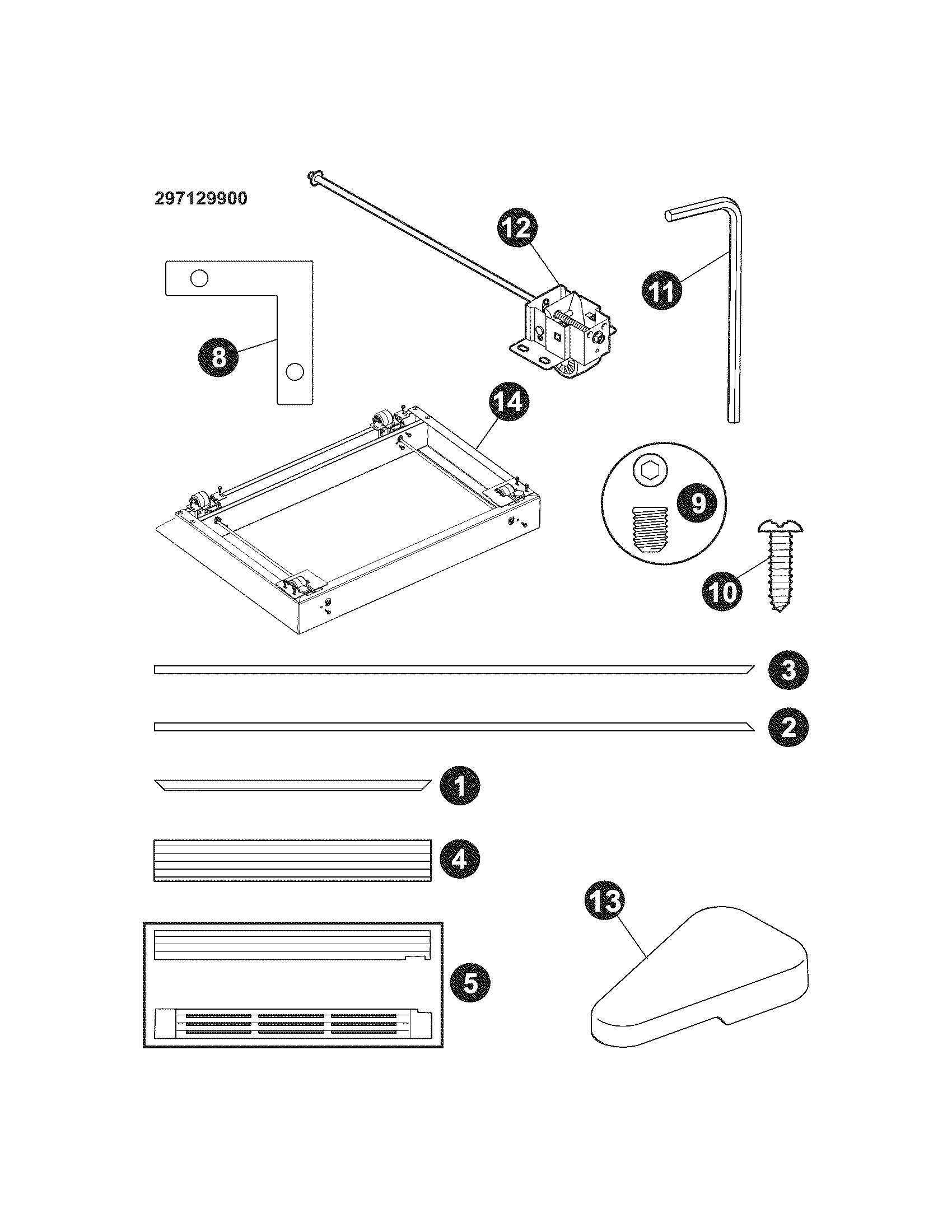 297129900

12

11

8

14

9

10

3

2

1

4

13

5