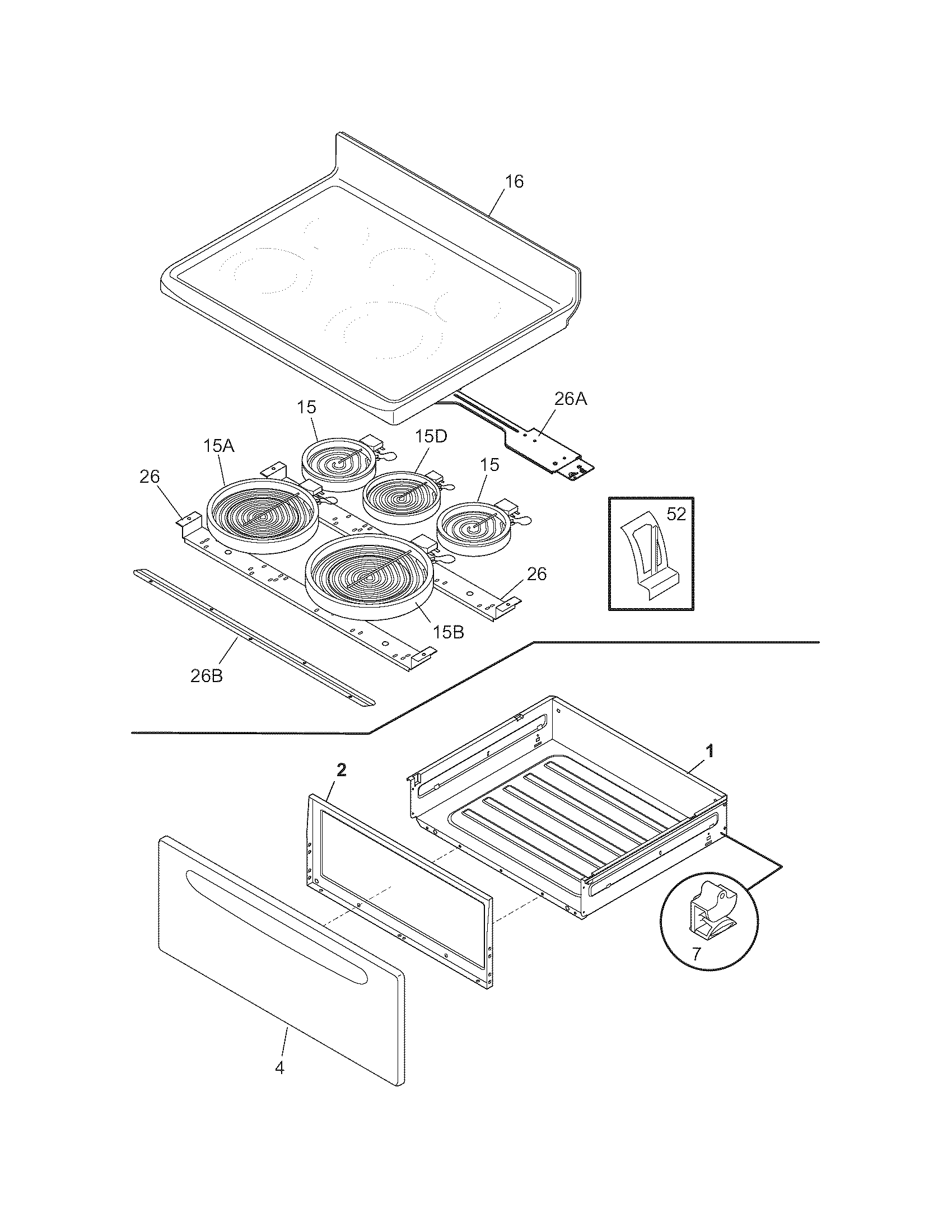 16

26A

15

15D

15A

15

26

52

26

15B

26B

1

2

7

4