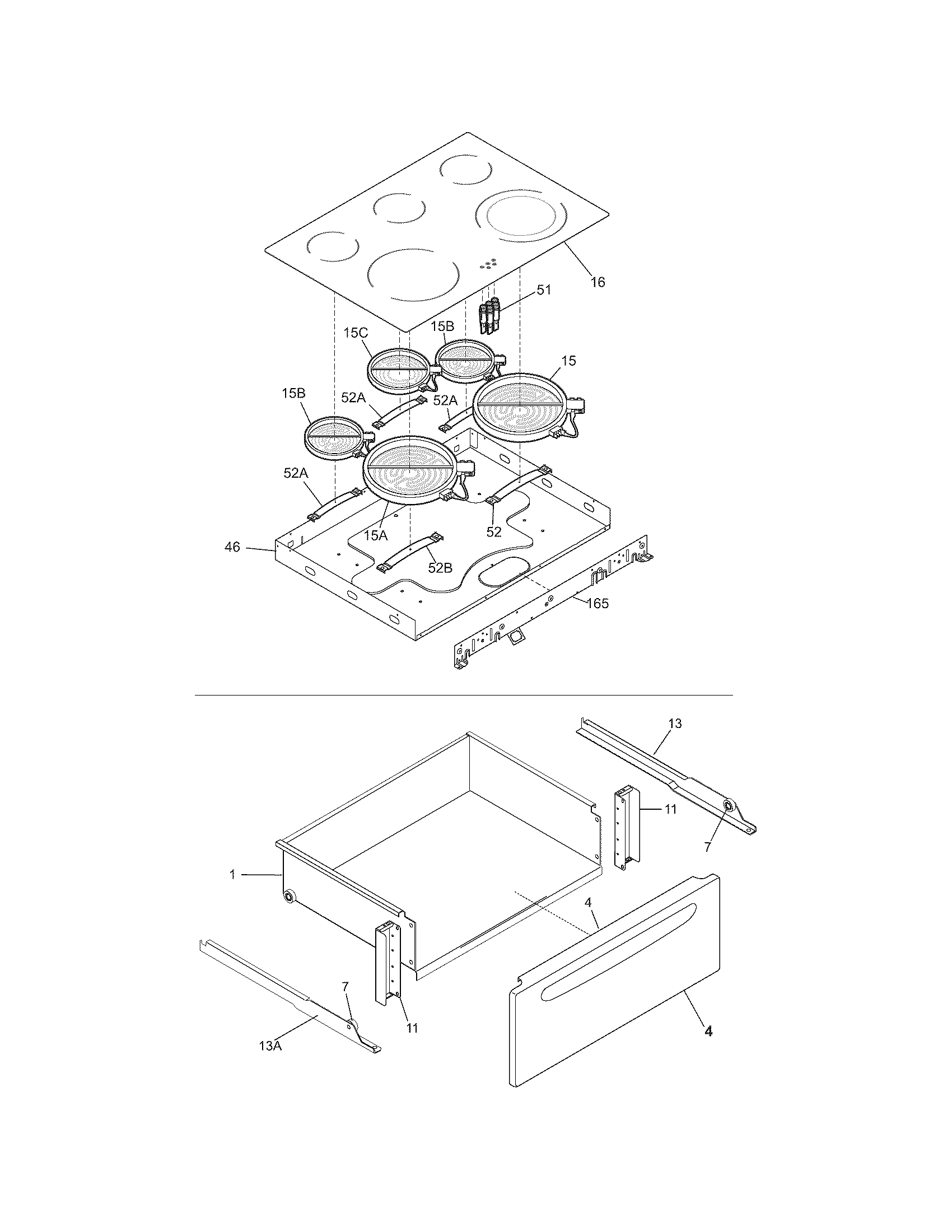 16
51
15C
15B
15
15B
52A
52A
52A
15A
52
46
52B
165

13
11
7
1
4
7
11
13A
4