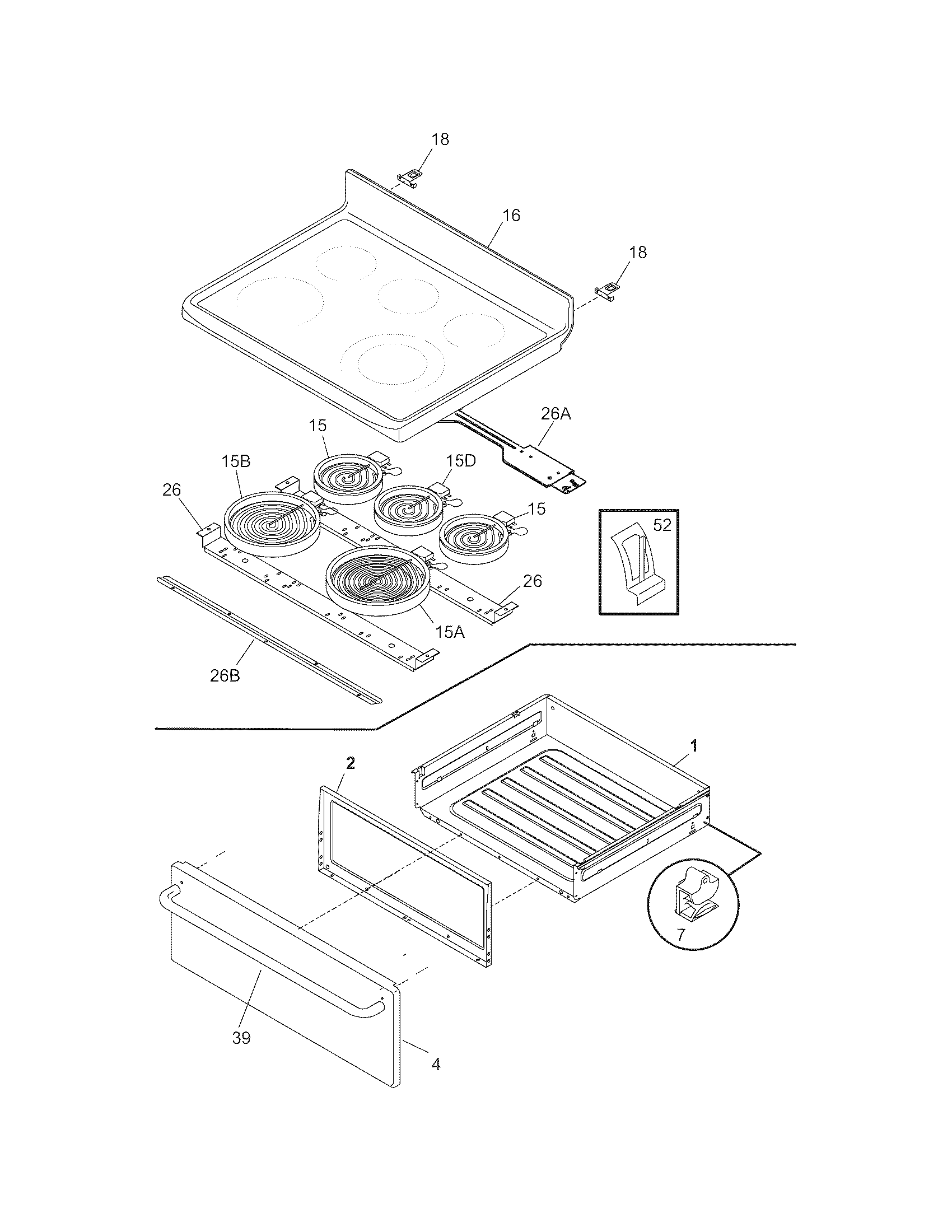 18
16
18
26A
15
15B
15D
26
15
52
26
15A
26B
1
2
7
39
4