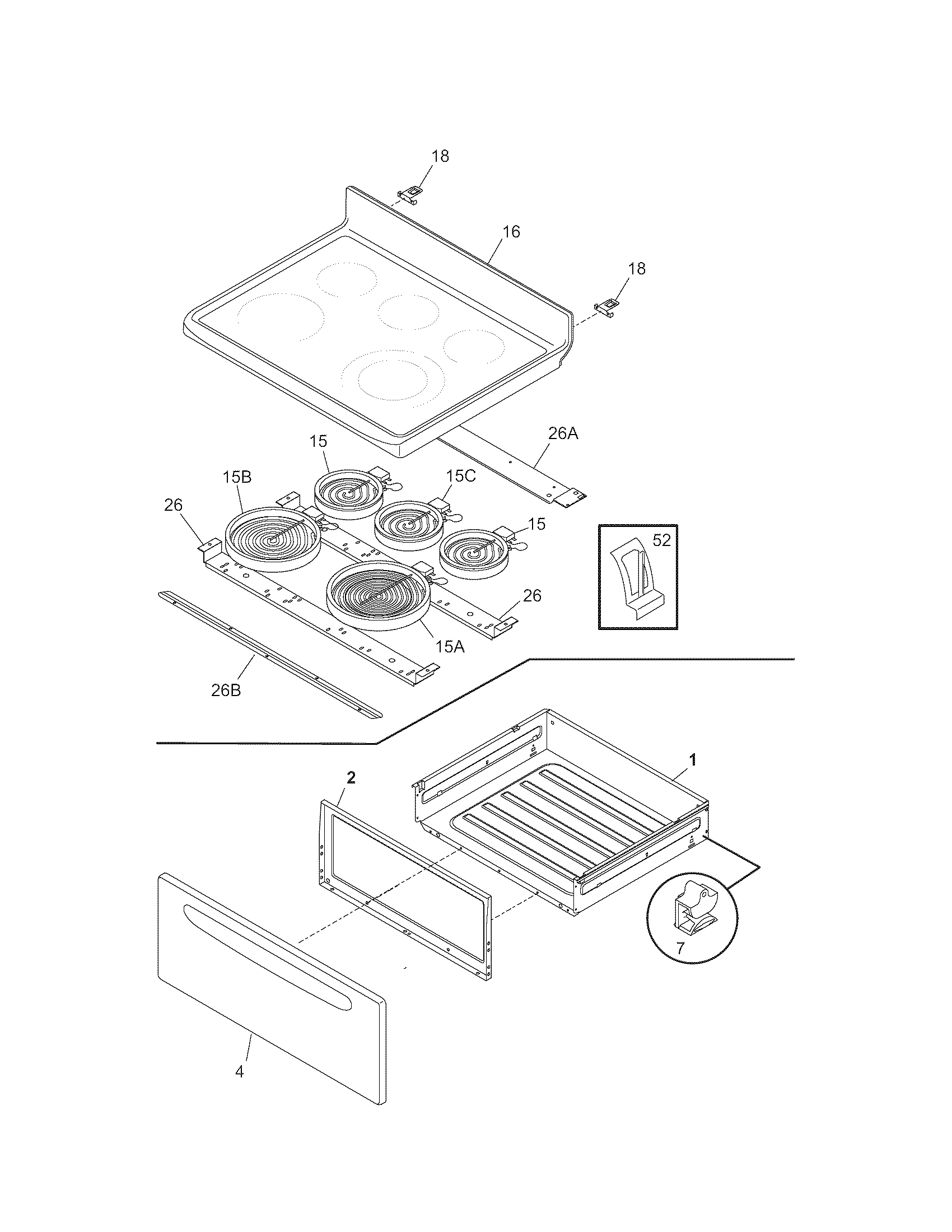 18
16
18
26A
15
15B
15C
26
15
52
26
15A
26B
1
2
7
4