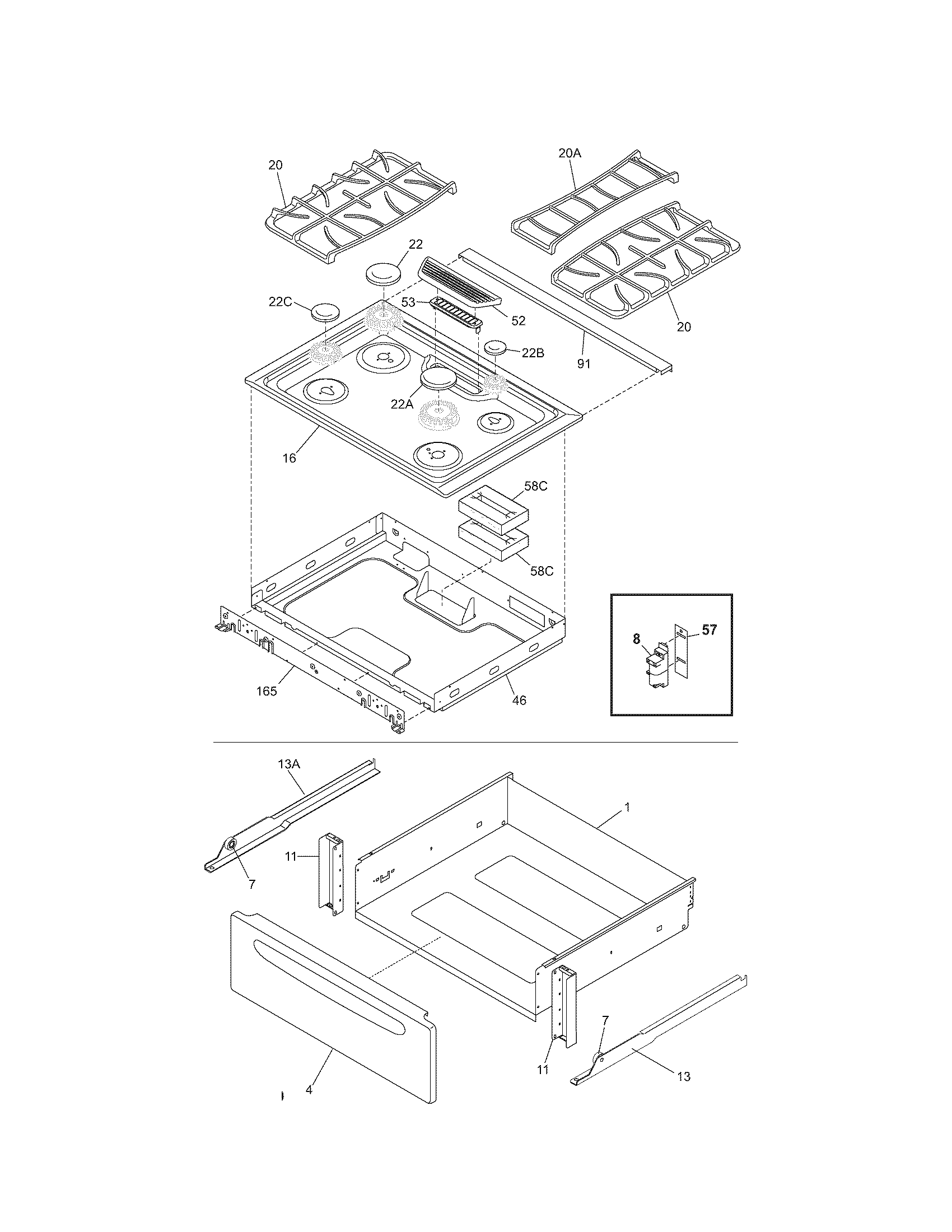 20
20A
22
22C
53
52
20
22B
91
22A
16
58C
58C
8
57
165
46
13A
1
11
7
7
11
13
4