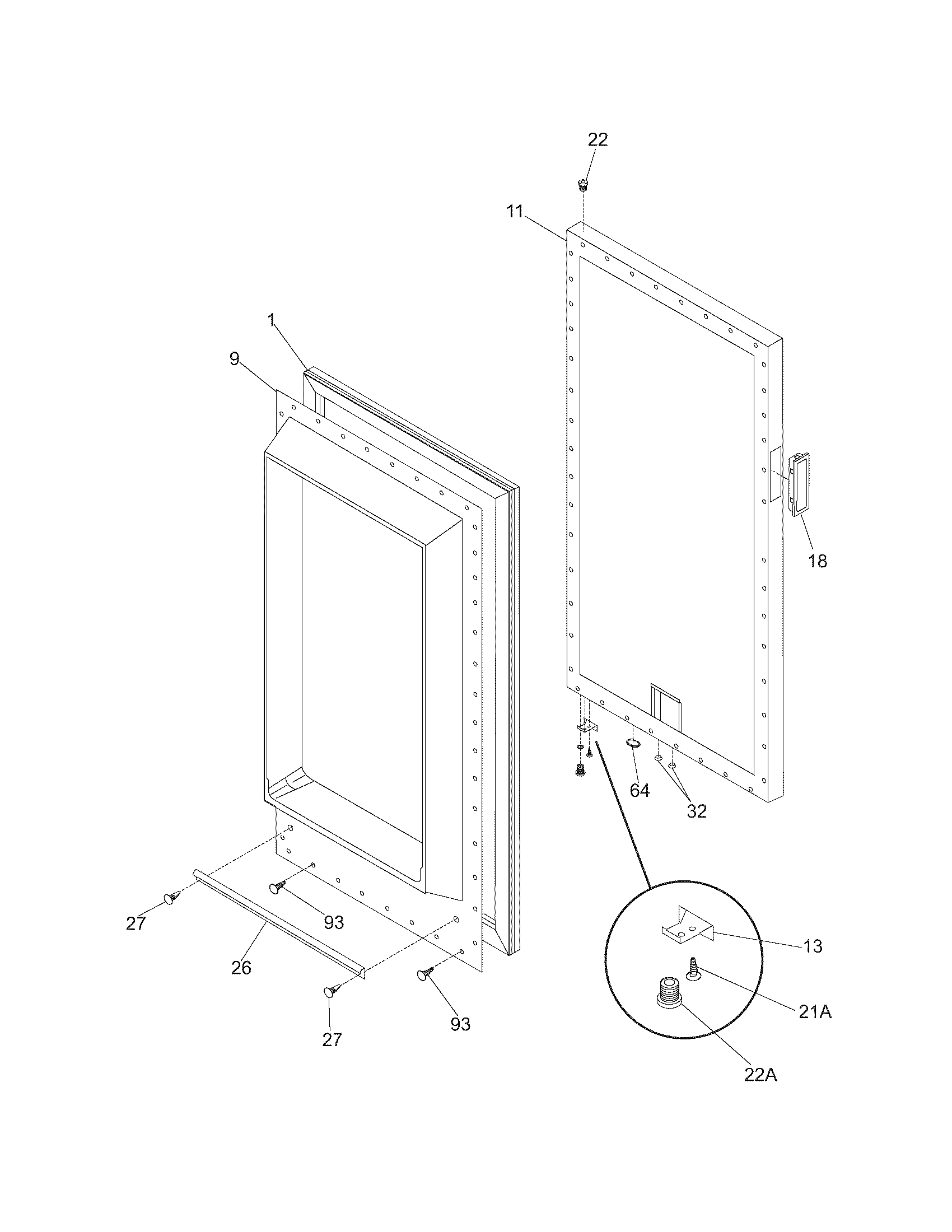 22
11
1
9
18
64
32
27
93
26
27
93
13
21A
22A