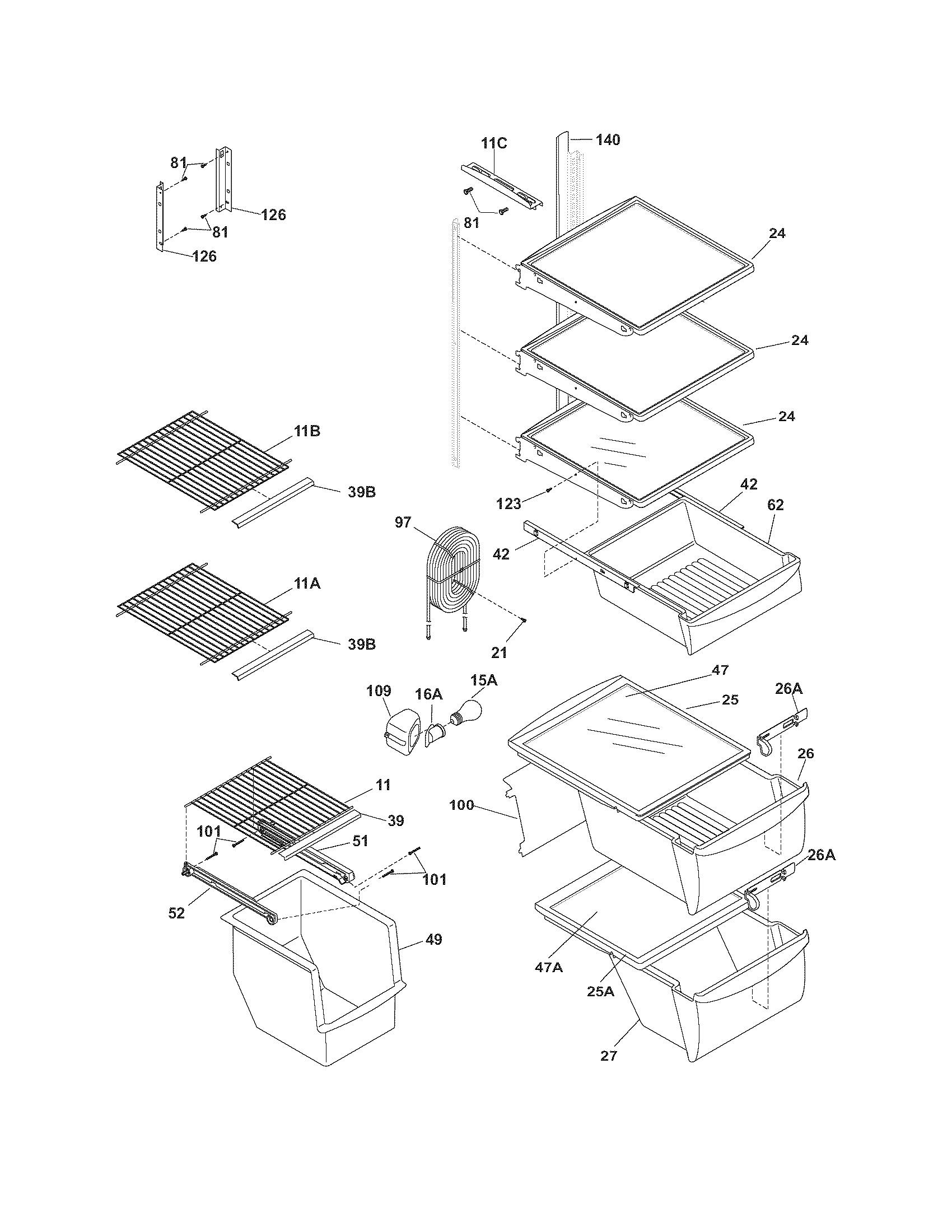 81
126
81
126
11C
140
81
24
24
24
11B
39B
123
42
62
97
42
11A
39B
21
109
16A
15A
47
25
26A
26
11
39
100
101
51
101
26A
52
49
47A
25A
27