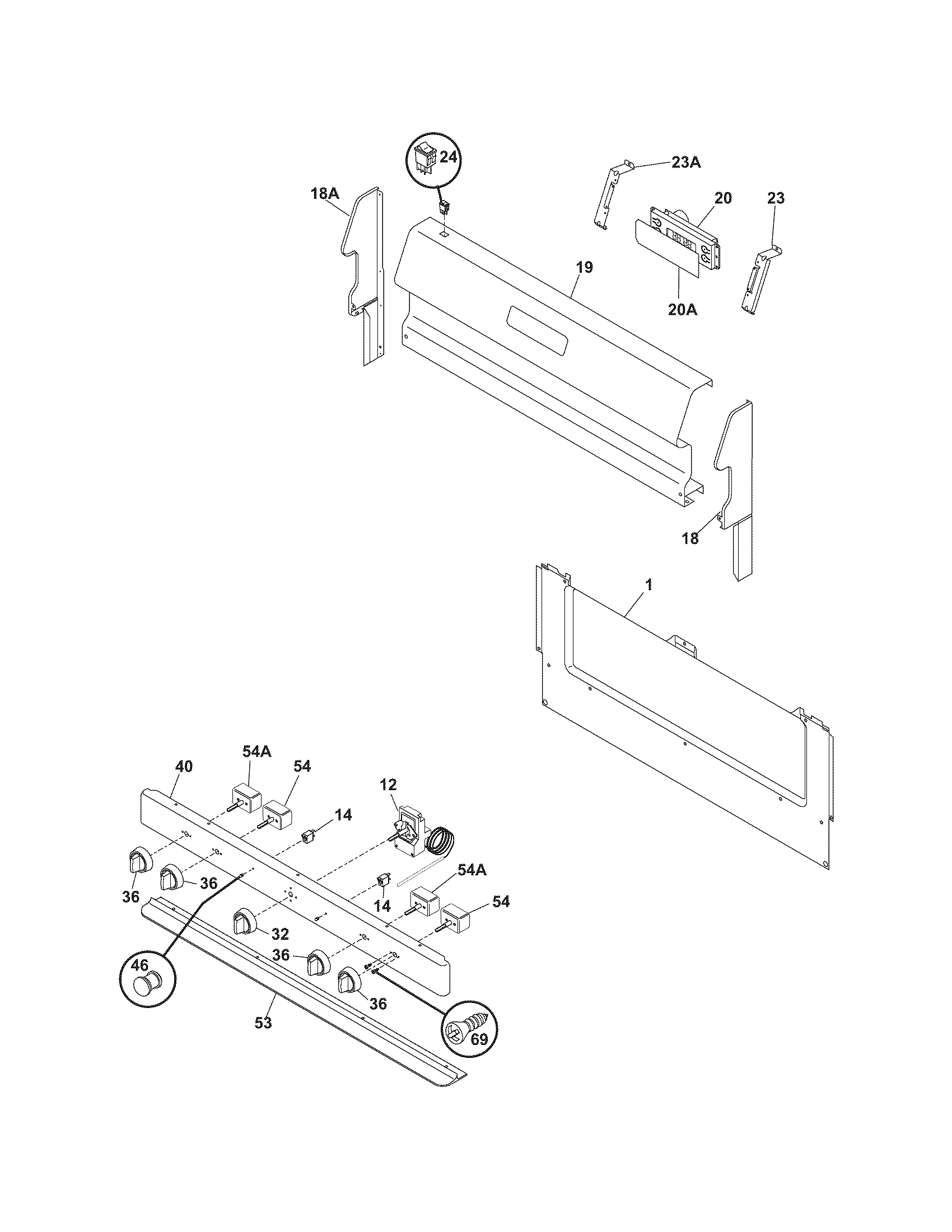 24
23A
18A
20
23
19
20A
18
1
54A
40
54
12
14
36
36
14
54A
54
32
36
46
36
53
69