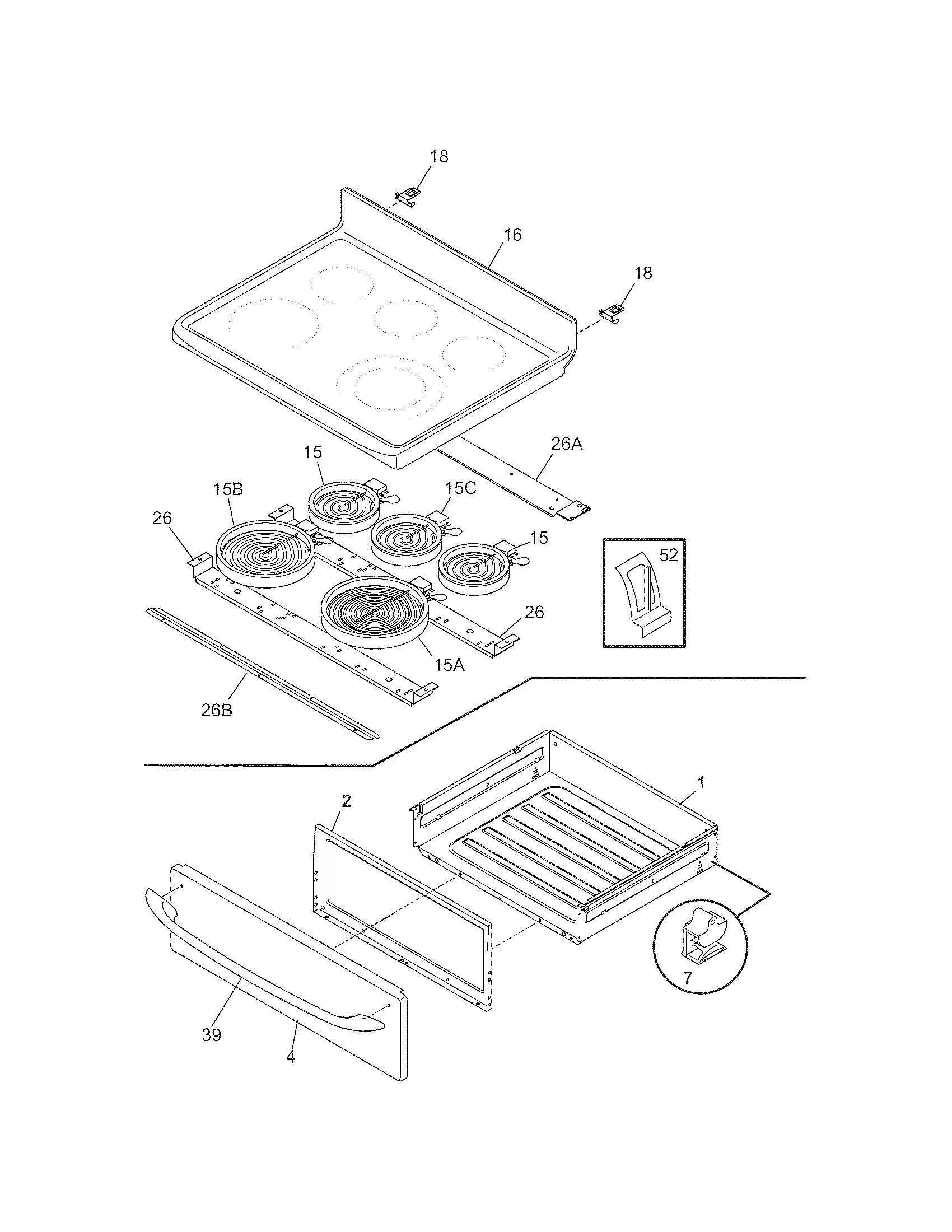 18

16

18

26A

15

15B

15C

26

15

52

26

15A

26B

1

2

7

39

4