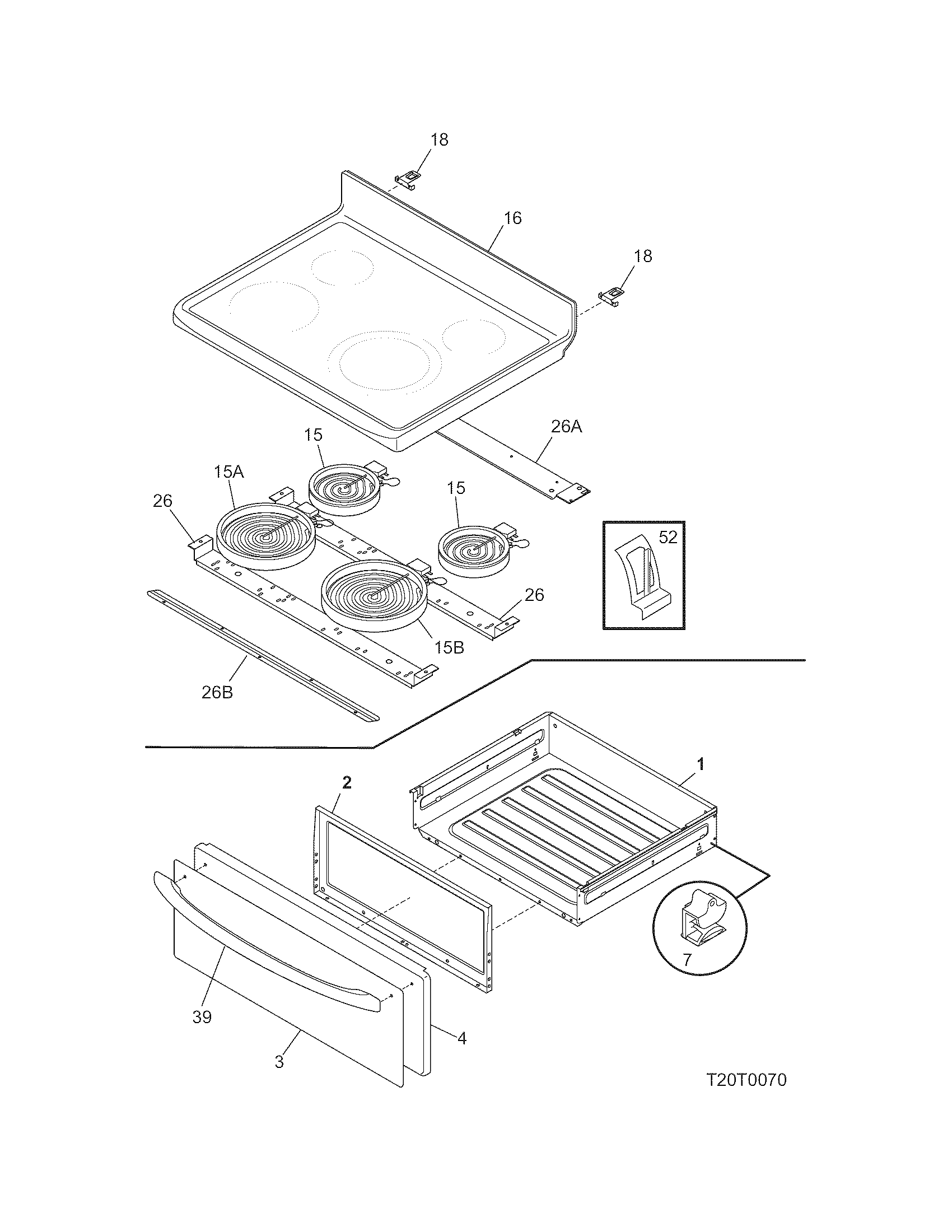 18
16
18
26A
15
15A
15
26
52
26
15B
26B
1
2
7
39
4
3
T20T0070