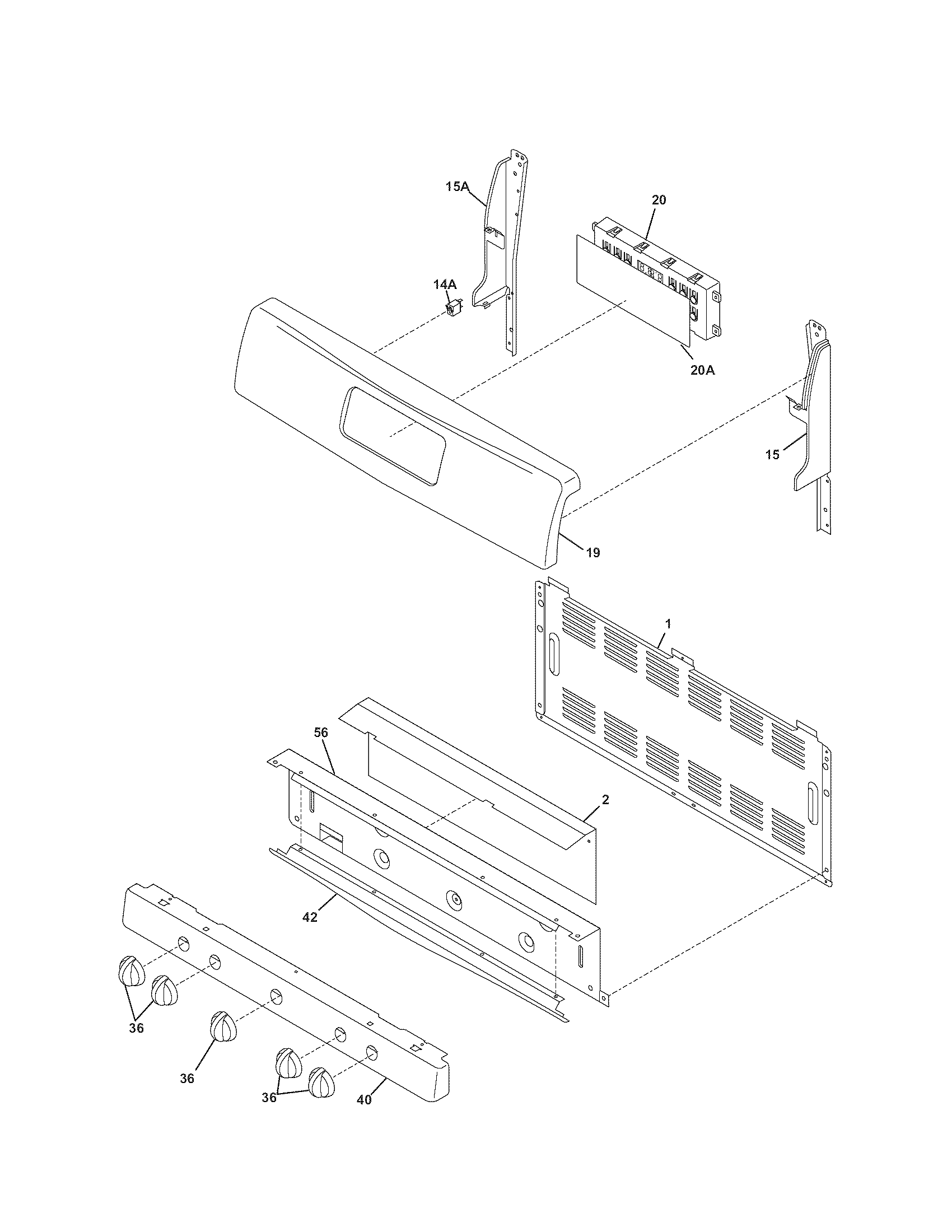 15A
20
14A
20A
15
19
1
56
2
42
36
36
36
40