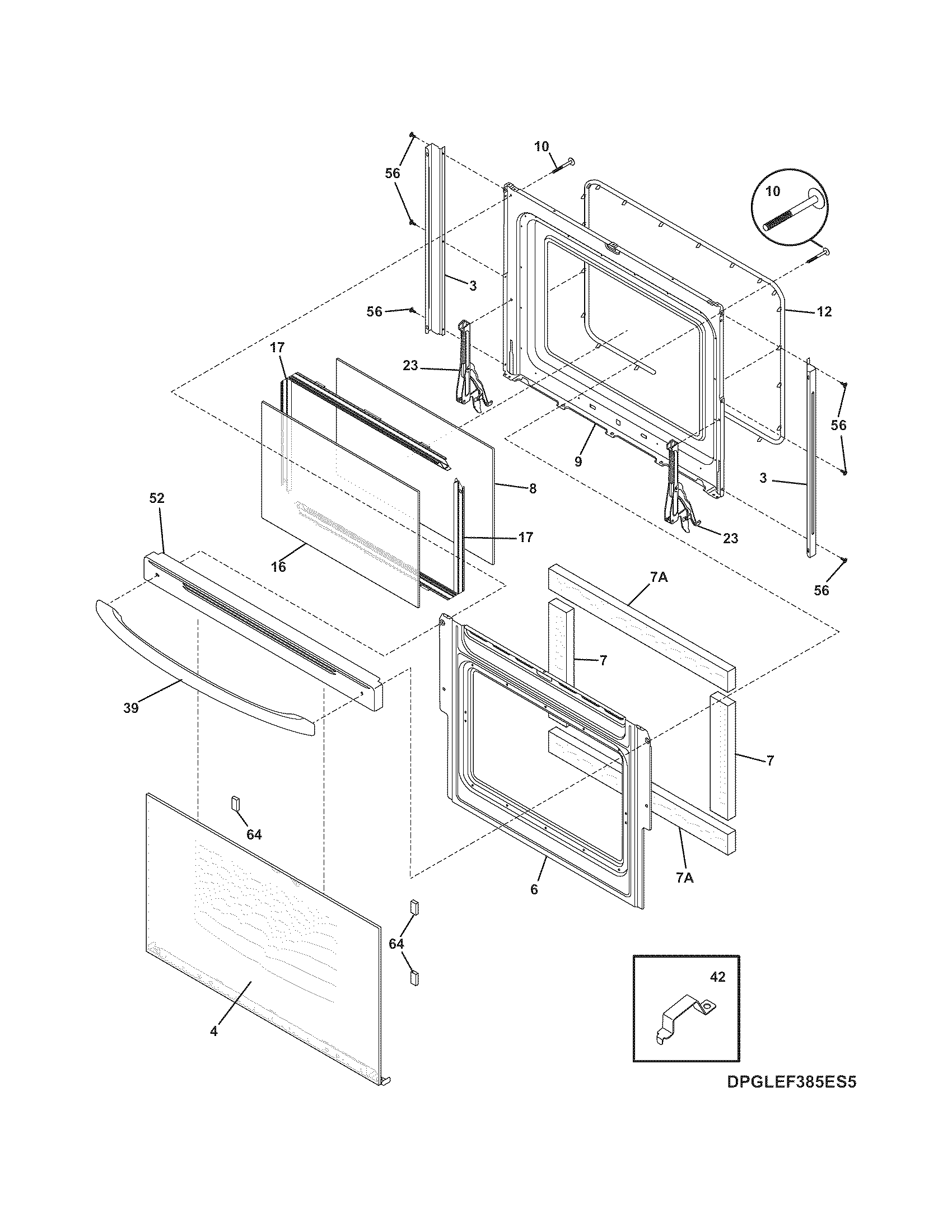 10
56
10
3
56
12
17
23
56
9
3
8
52
17
23
16
56
7A
7
39
7
64
7A
6
64
42
4
DPGLEF385ES5