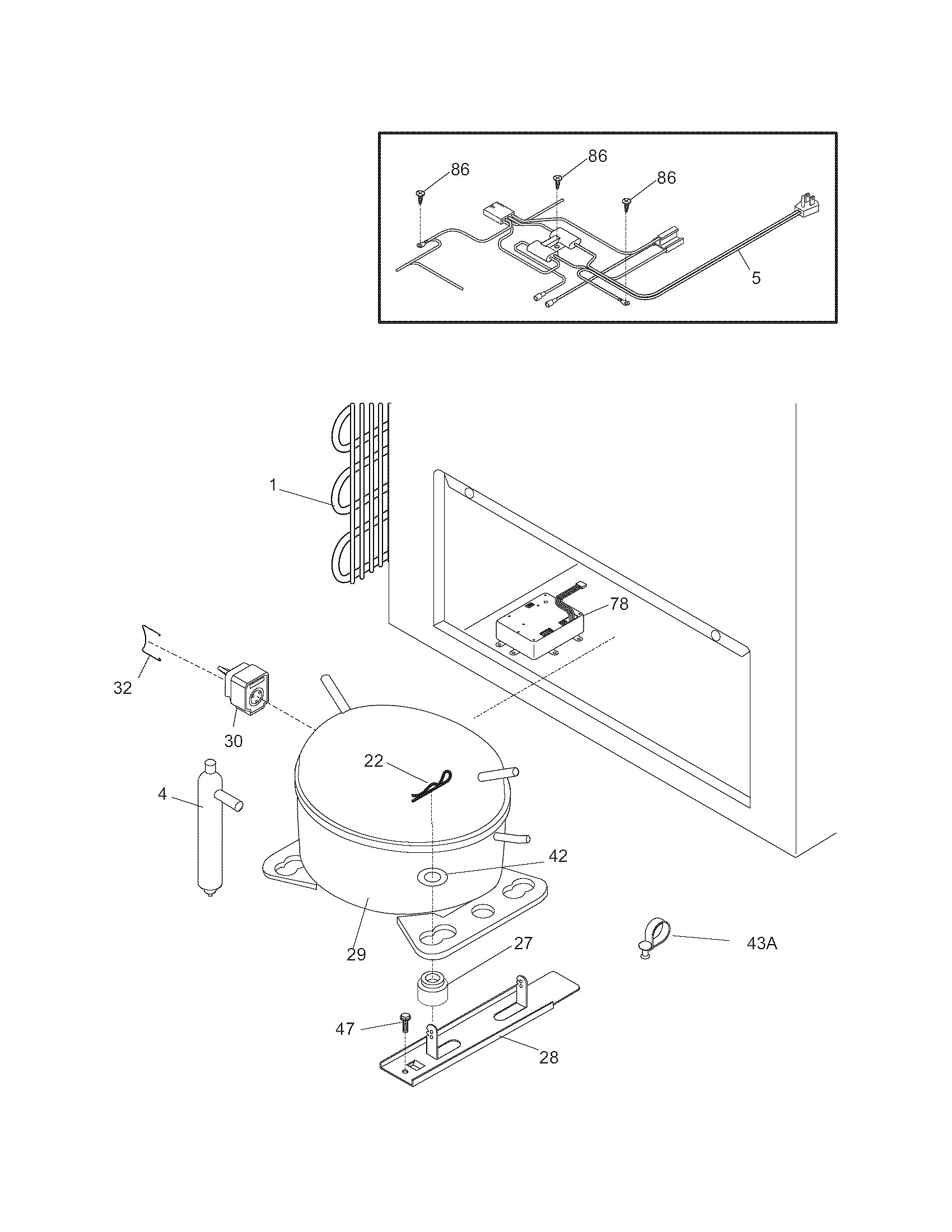 86
86
86
5

1
78
32
30
22
4
42
29
27
43A
47
28