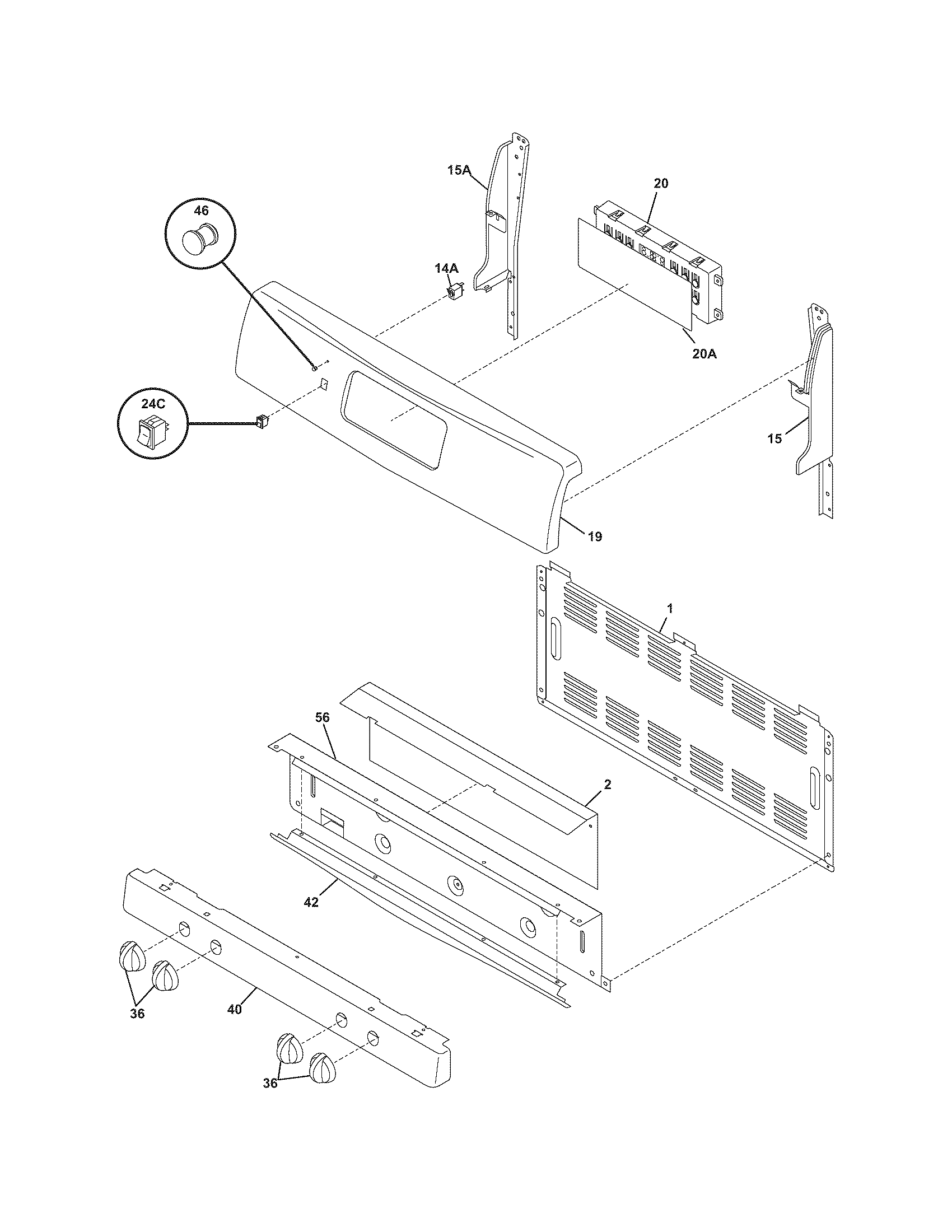 15A
20
46
14A
20A
24C
15
19
1
56
2
42
36
40
36