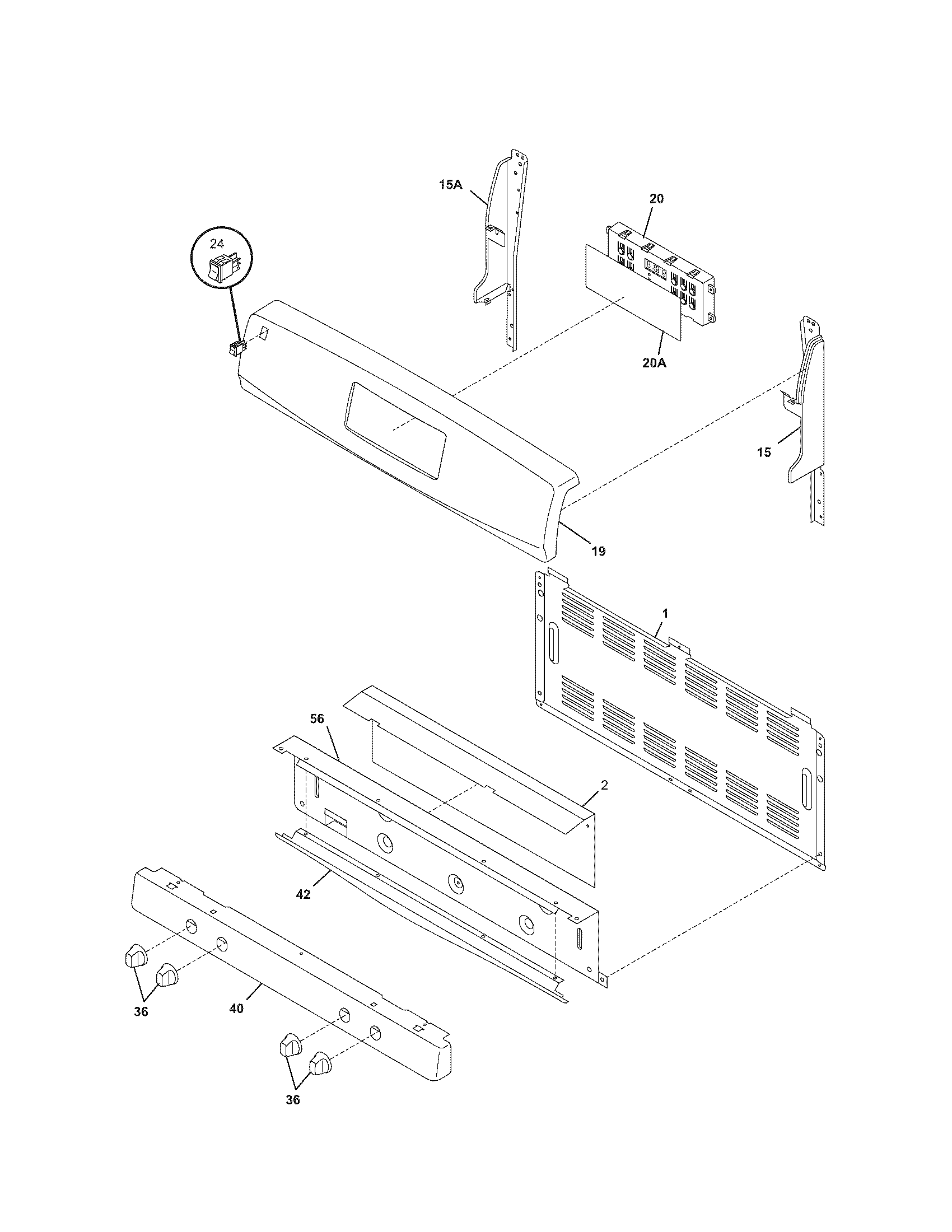 15A
20
24
20A
15
19
1
56
2
42
36
40
36