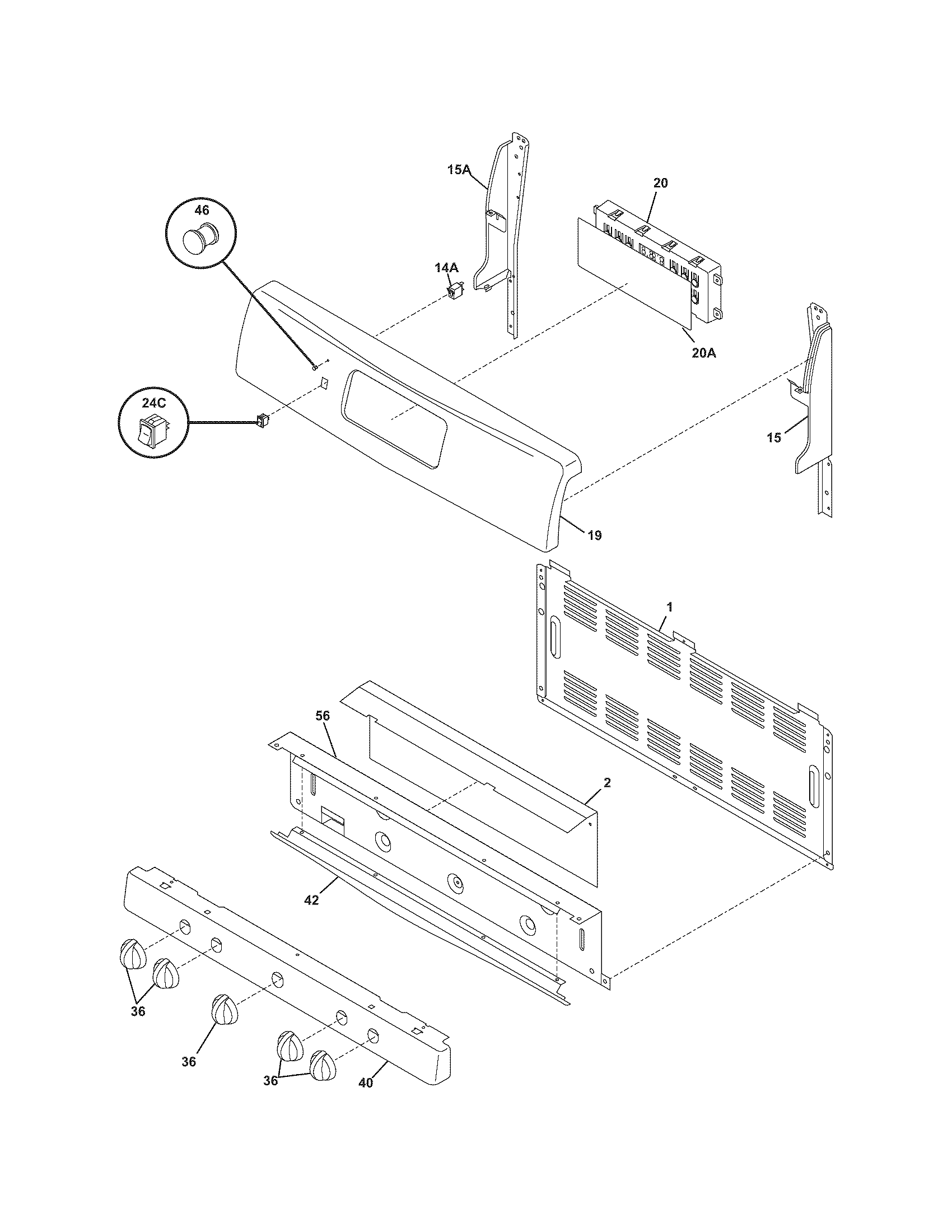 15A
20
46
14A
20A
24C
15
19
1
56
2
42
36
36
36
40