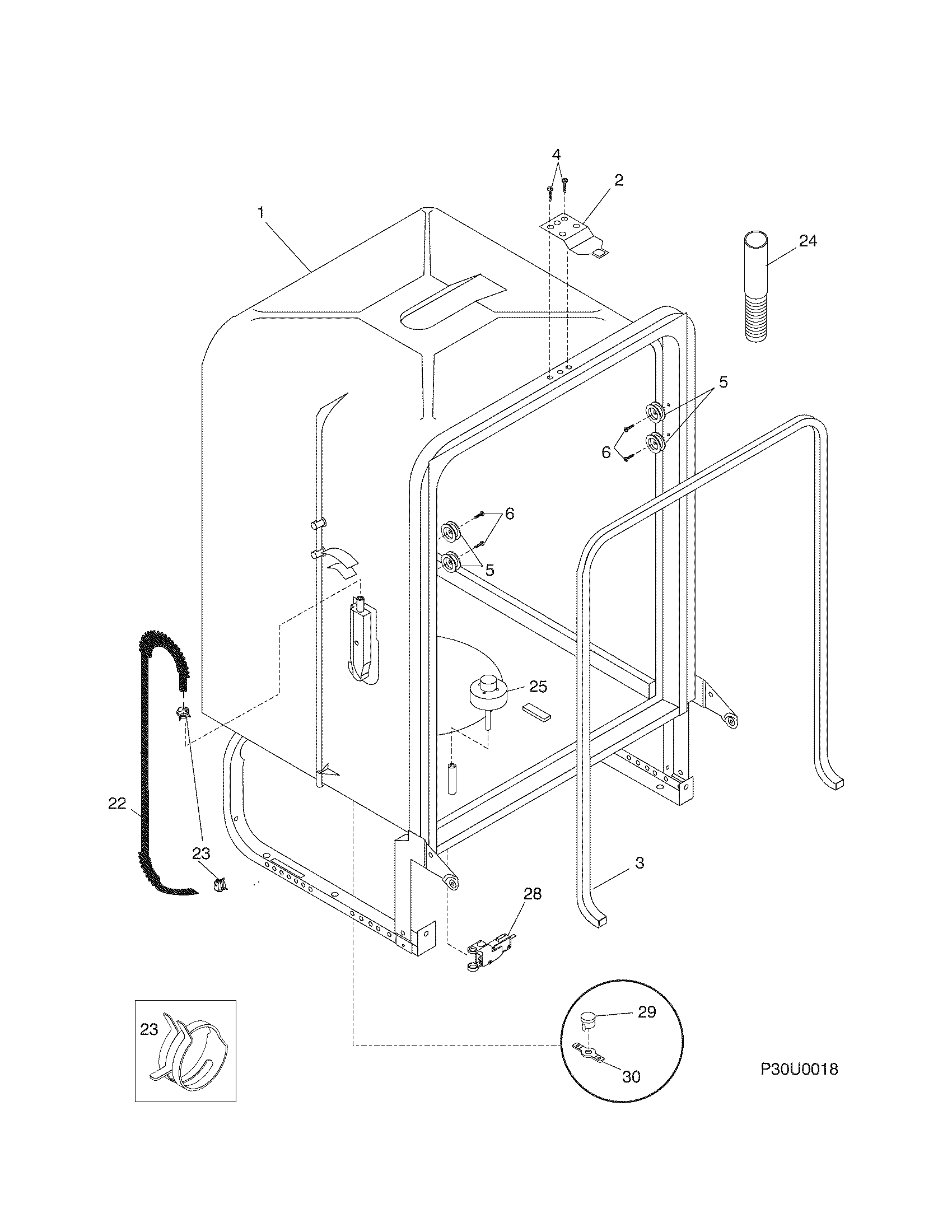 4
2
1
24
5
6
6
5
25
22
23
3
28
23
29
30
P30U0018