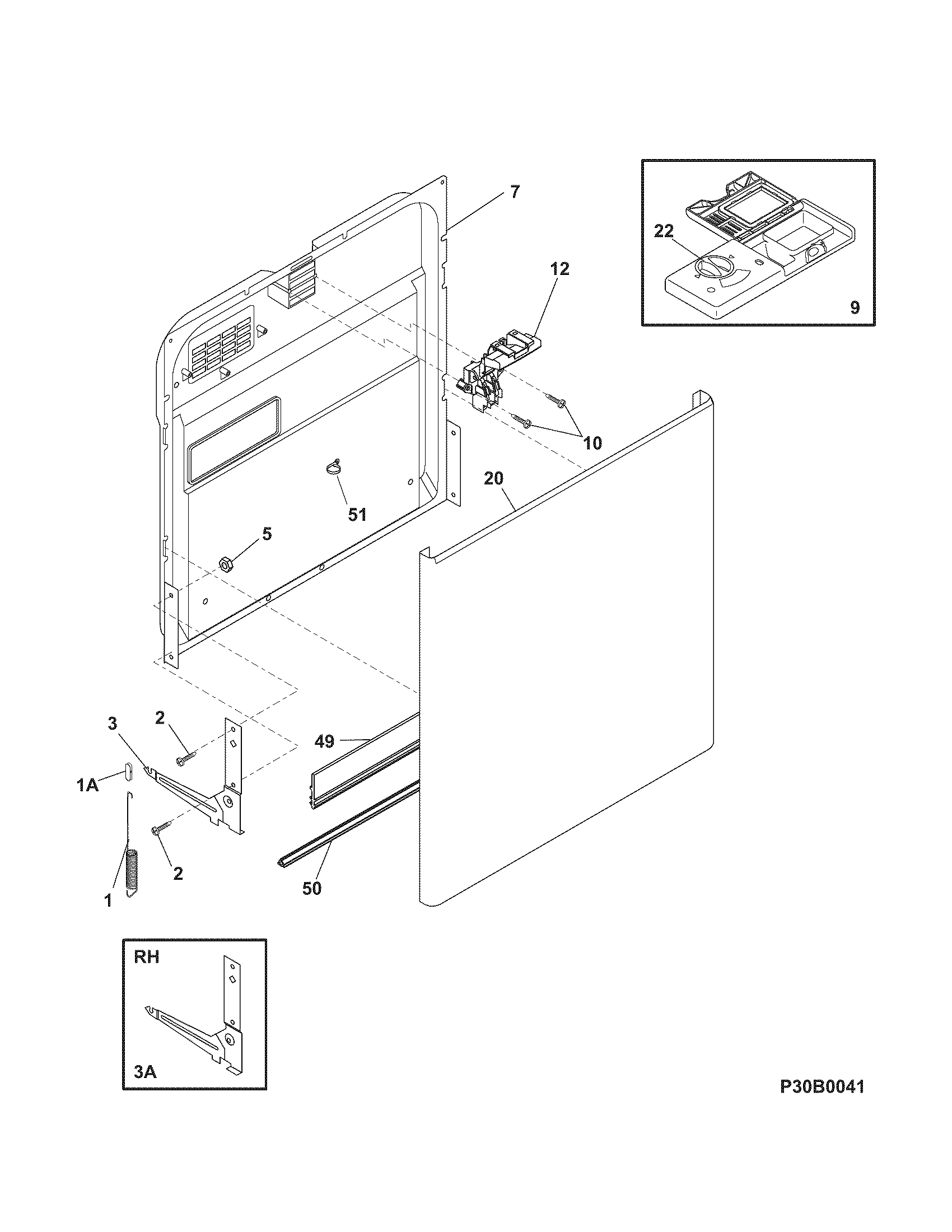 7

22

9

12

10

20

51

5

3

2

49

1A

2

1

50

RH

3A

P30B0041