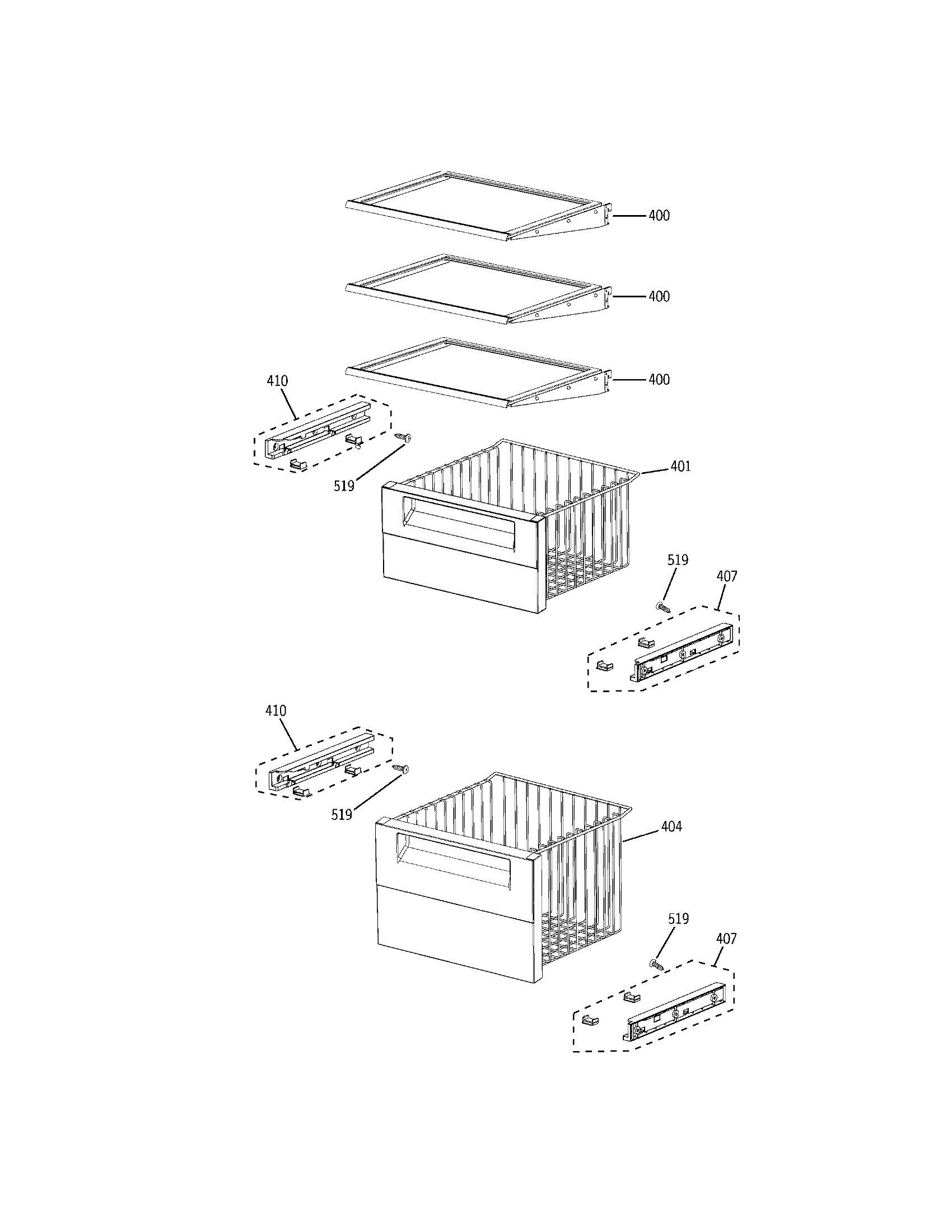 400
400
400
410
519
401
519
407
410
519
404
519
407