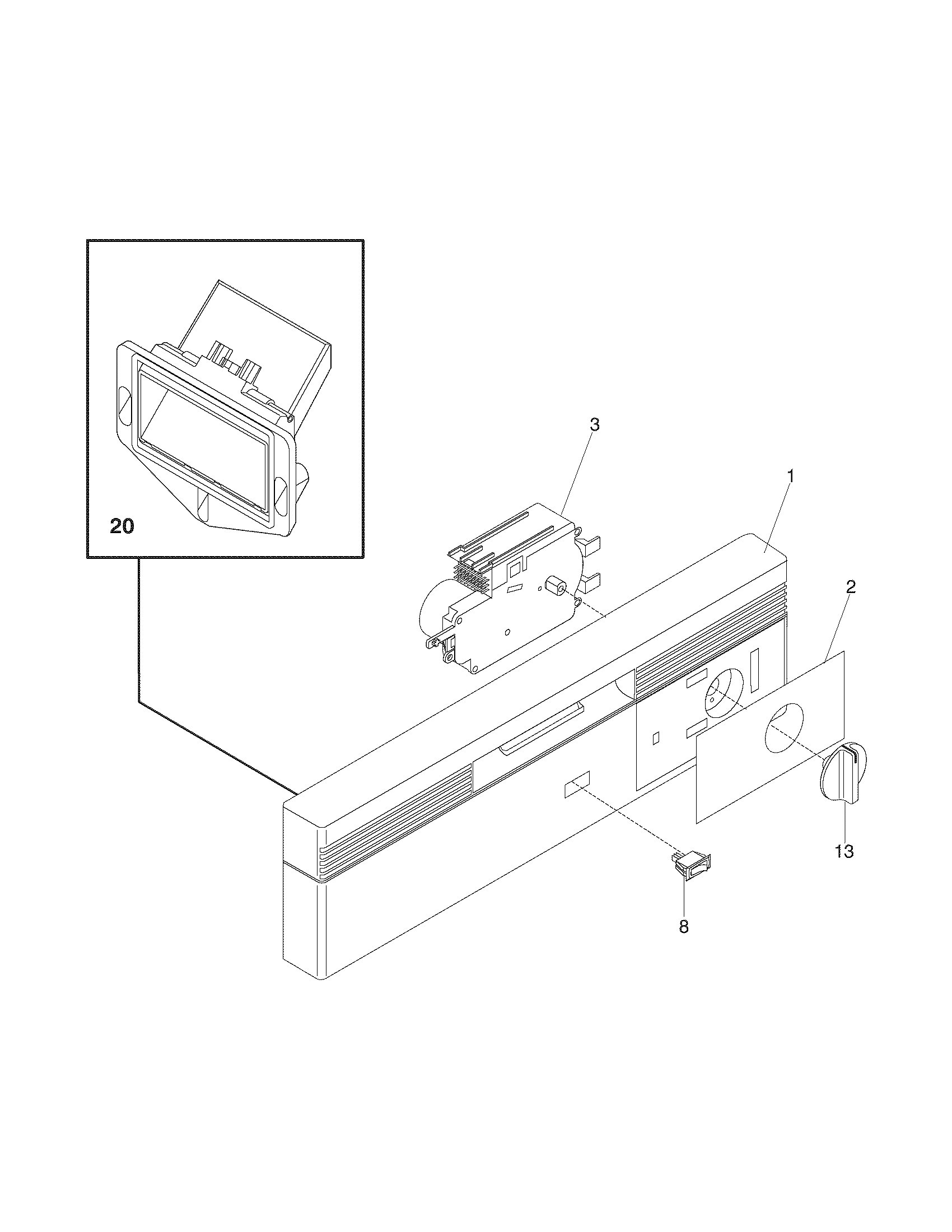 20

3

1

2

13

8