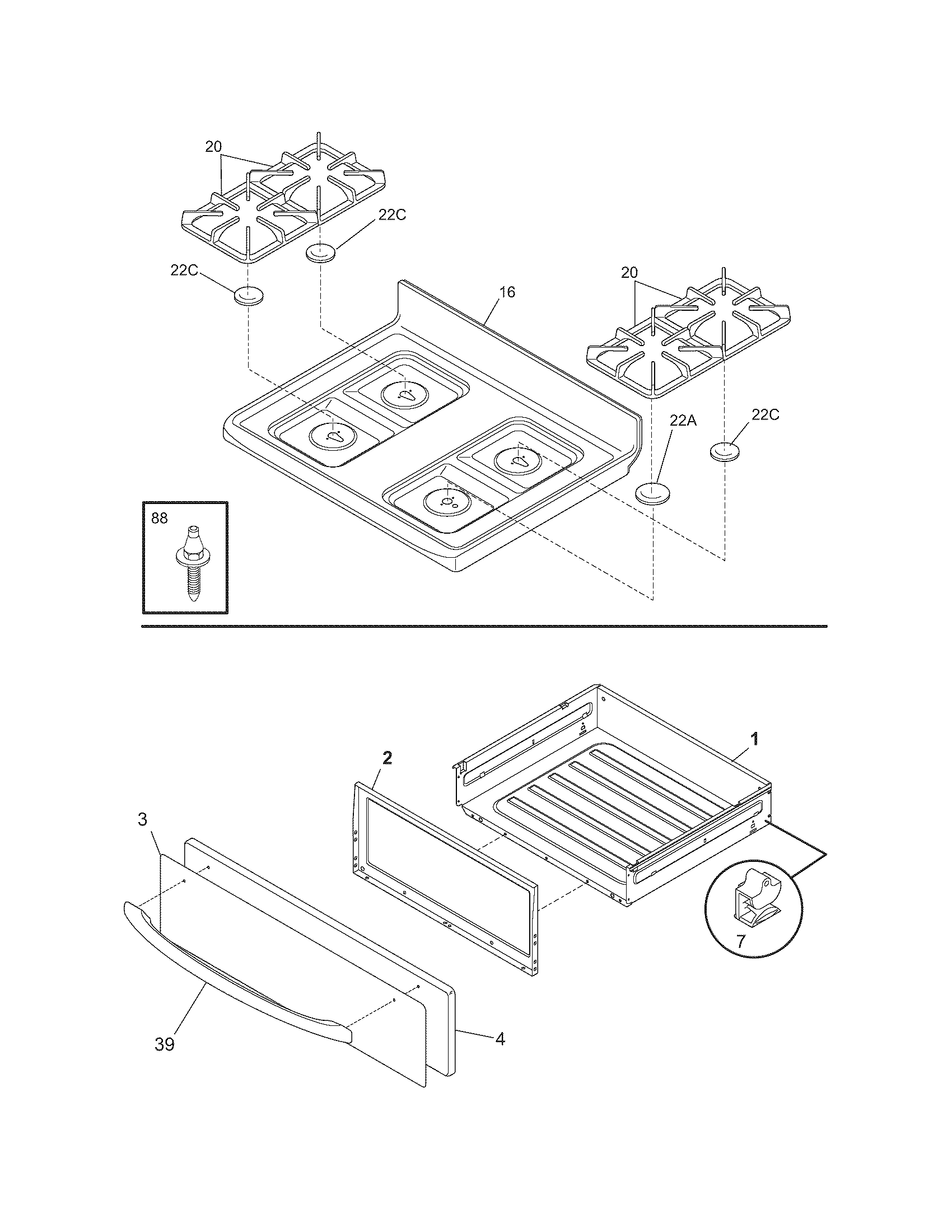 20

22C

22C

16

20

22A

22C

88

1

2

3

7

39

4