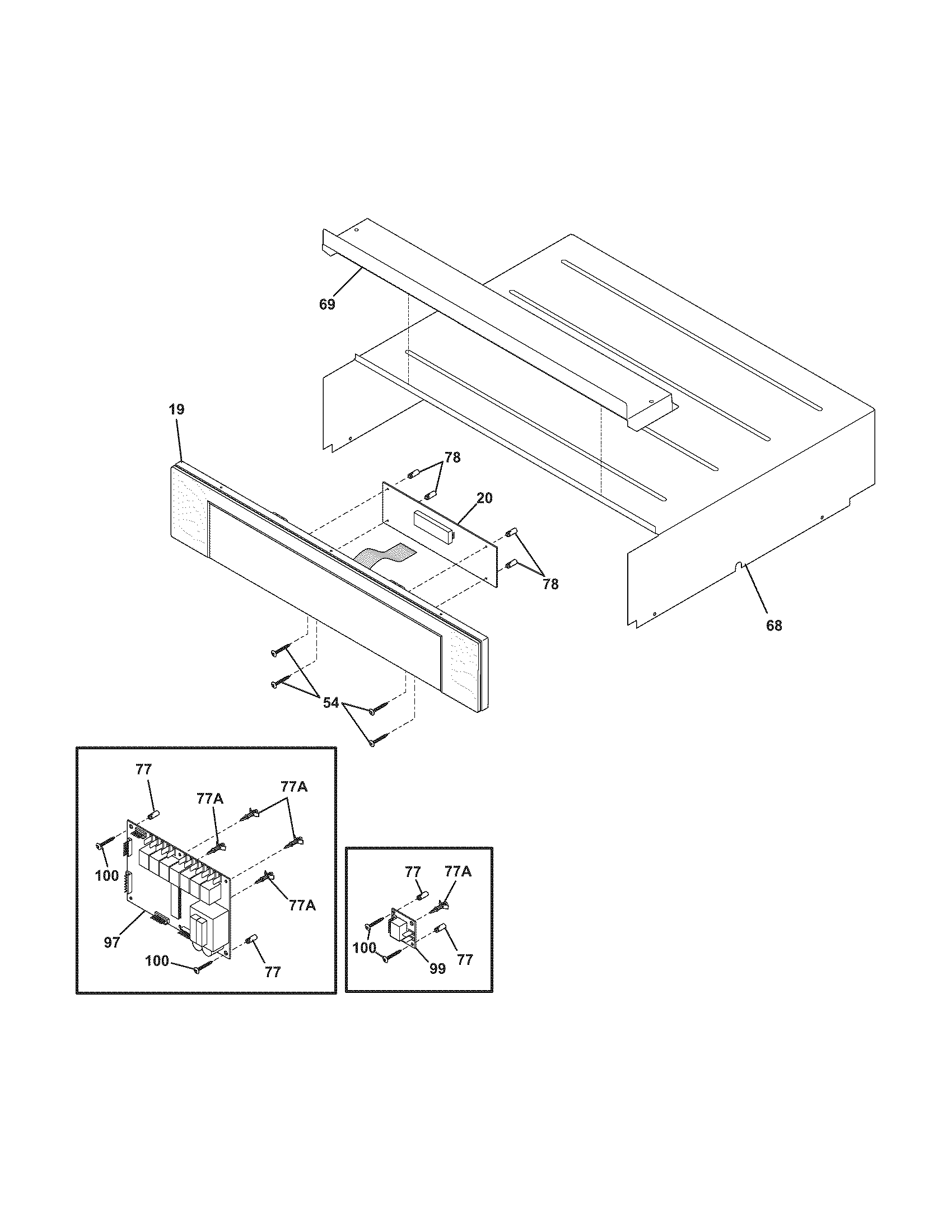 69

19

78

20

78

68

54

77

77A

77A

100

77A

97

100

77

77

77A

100

99

77