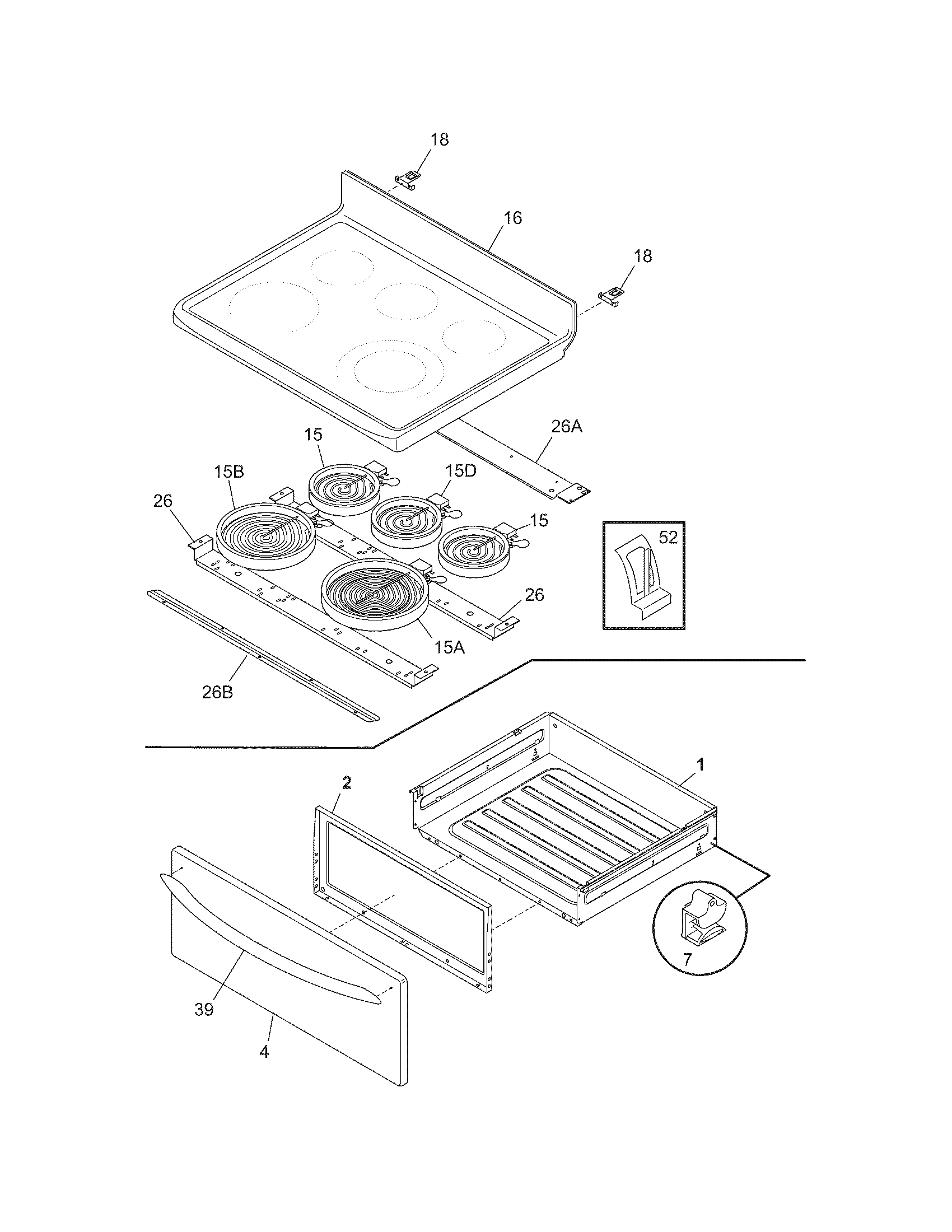 18
16
18
26A
15
15B
15D
26
15
52
26
15A
26B
1
2
7
39
4