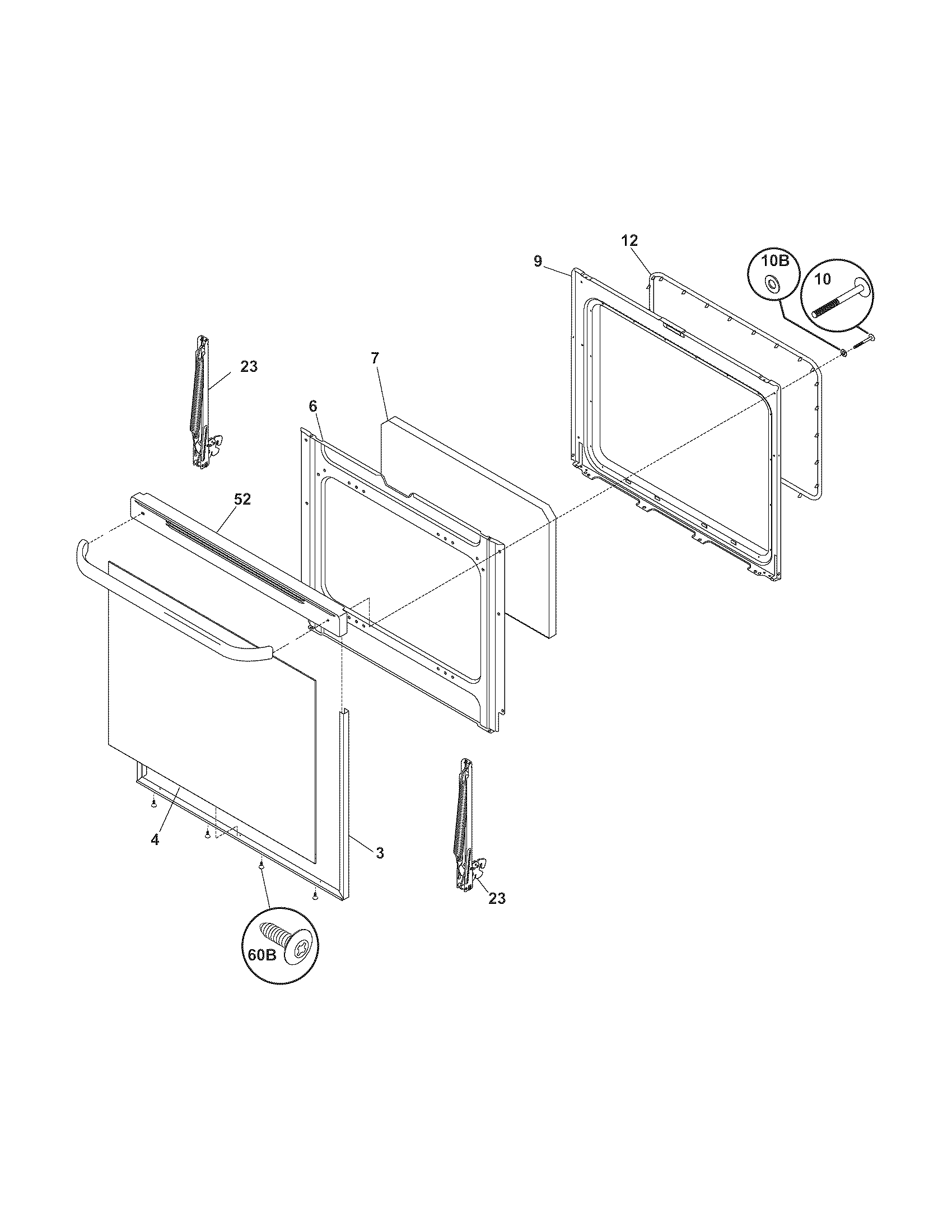 12
9
10B
10
23
7
6
52
4
3
23
60B