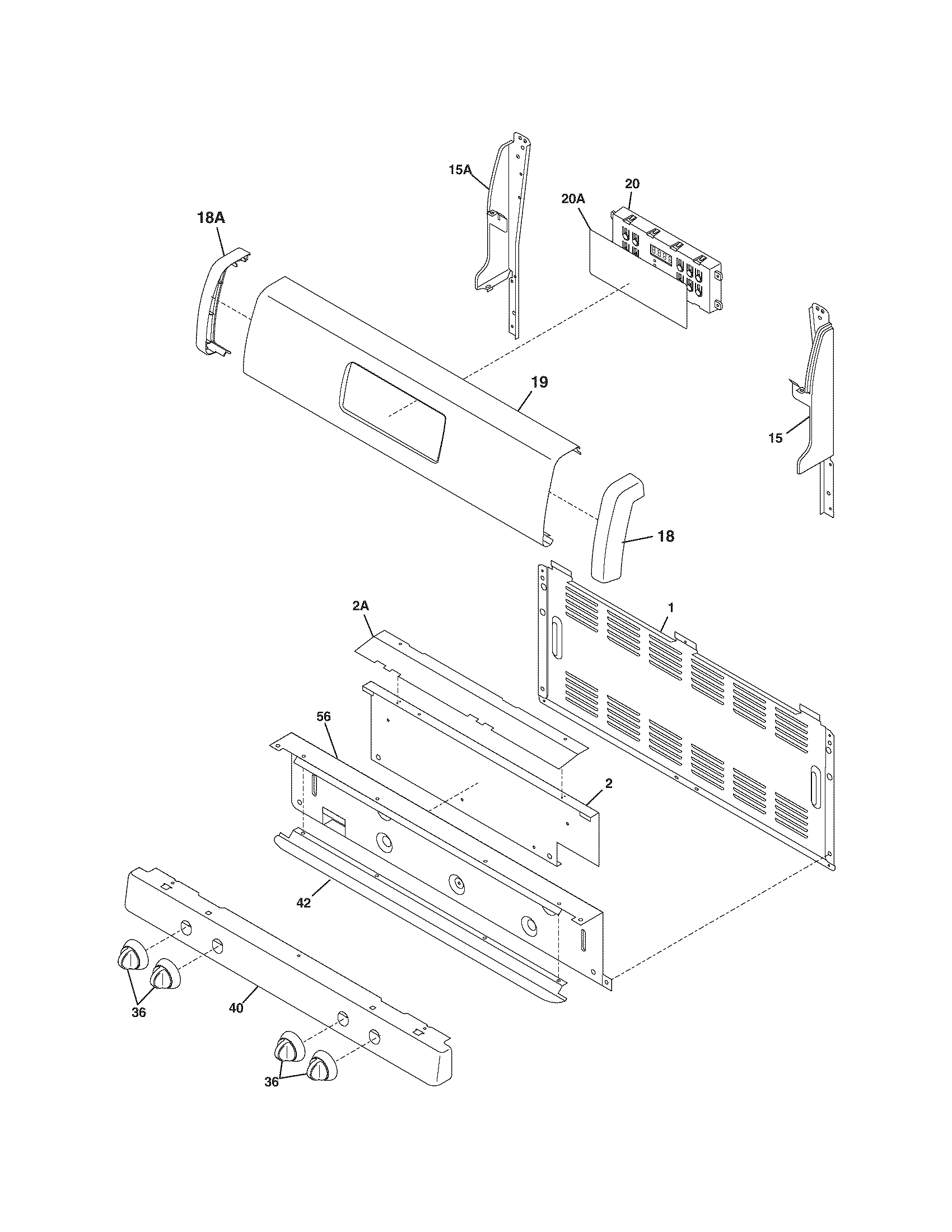 15A
20
20A
18A
19
15
18
2A
1
56
2
42
36
40
36