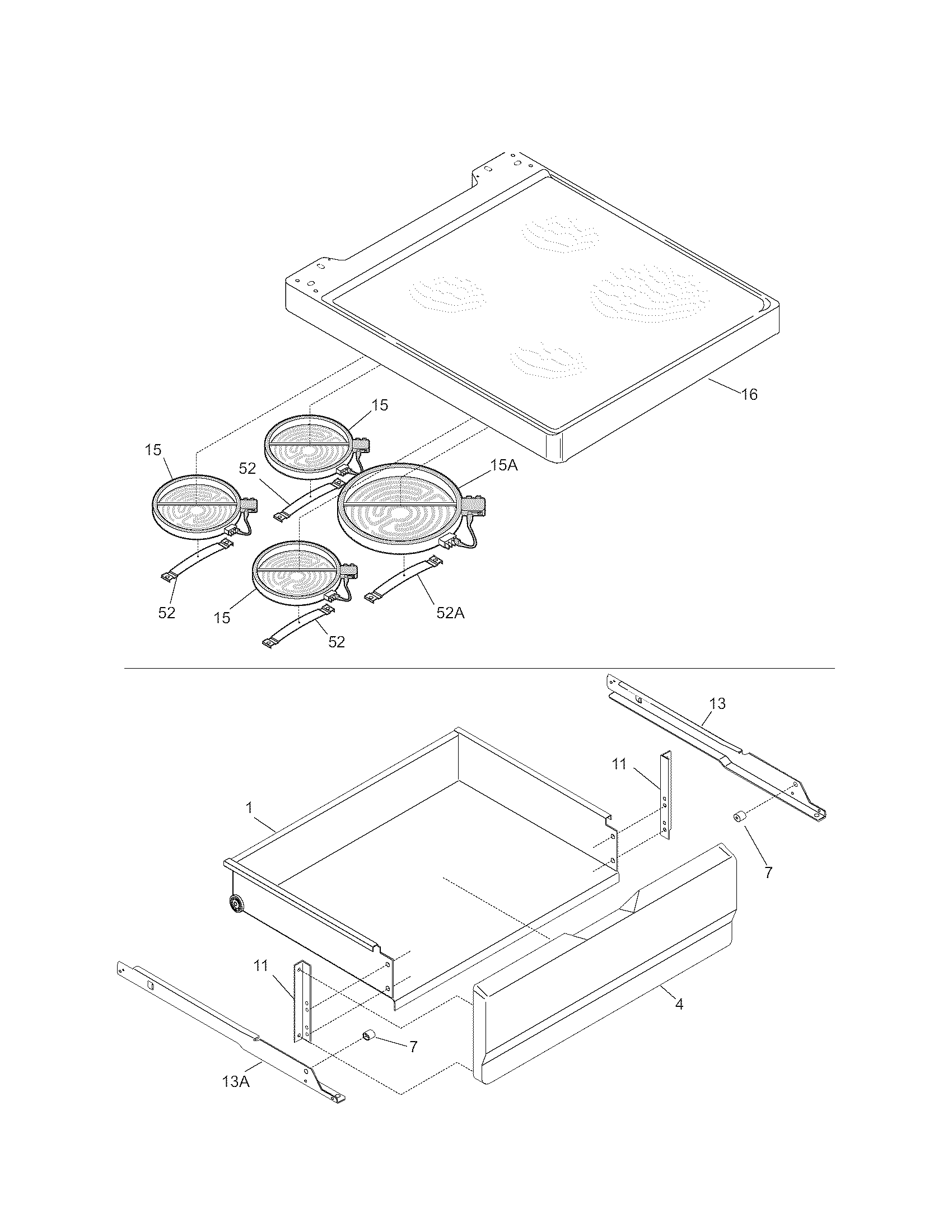 16
15
15
52
15A
52
15
52A
52
13
11
1
7
11
4
7
13A