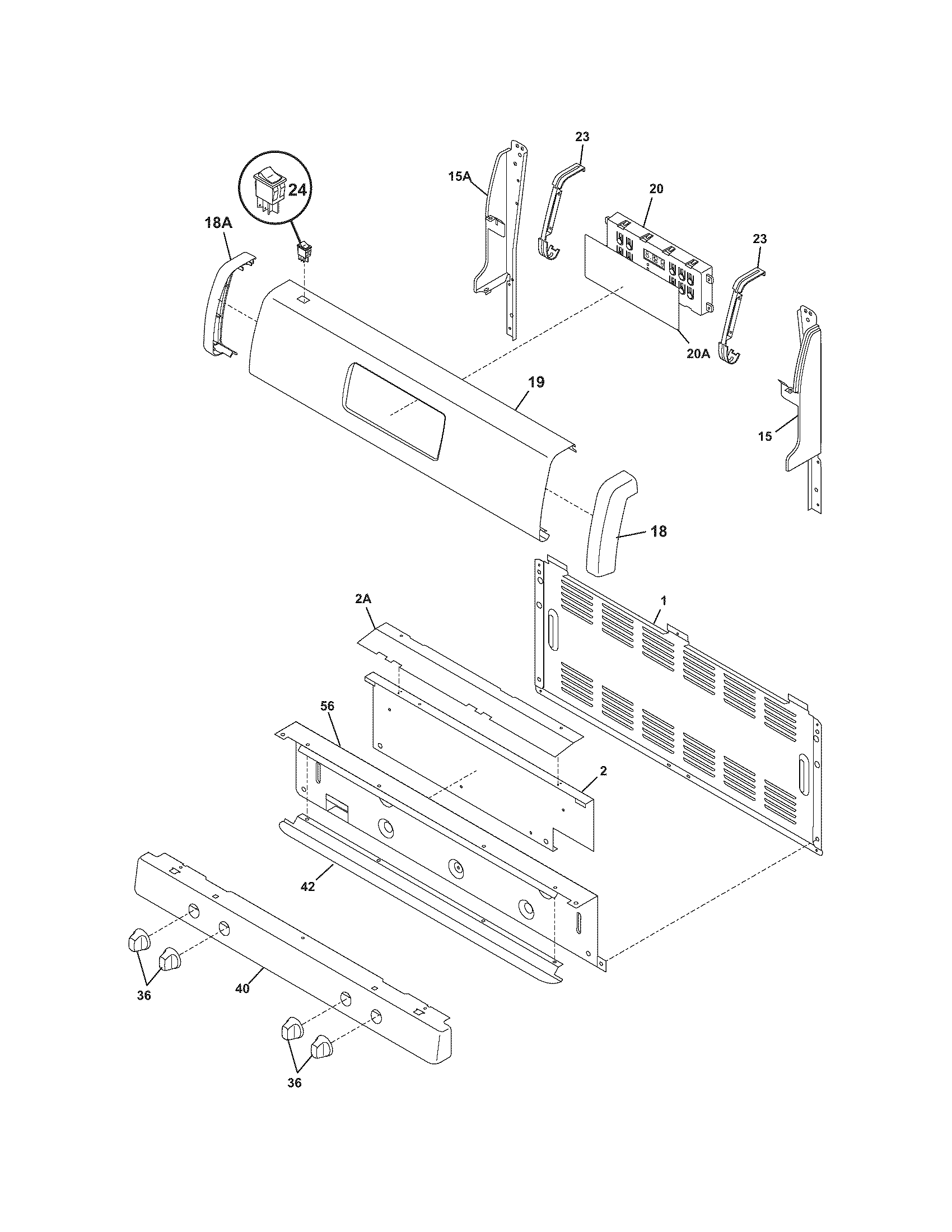 23
15A
24
20
18A
23
20A
19
15
18
2A
1
56
2
42
36
40
36