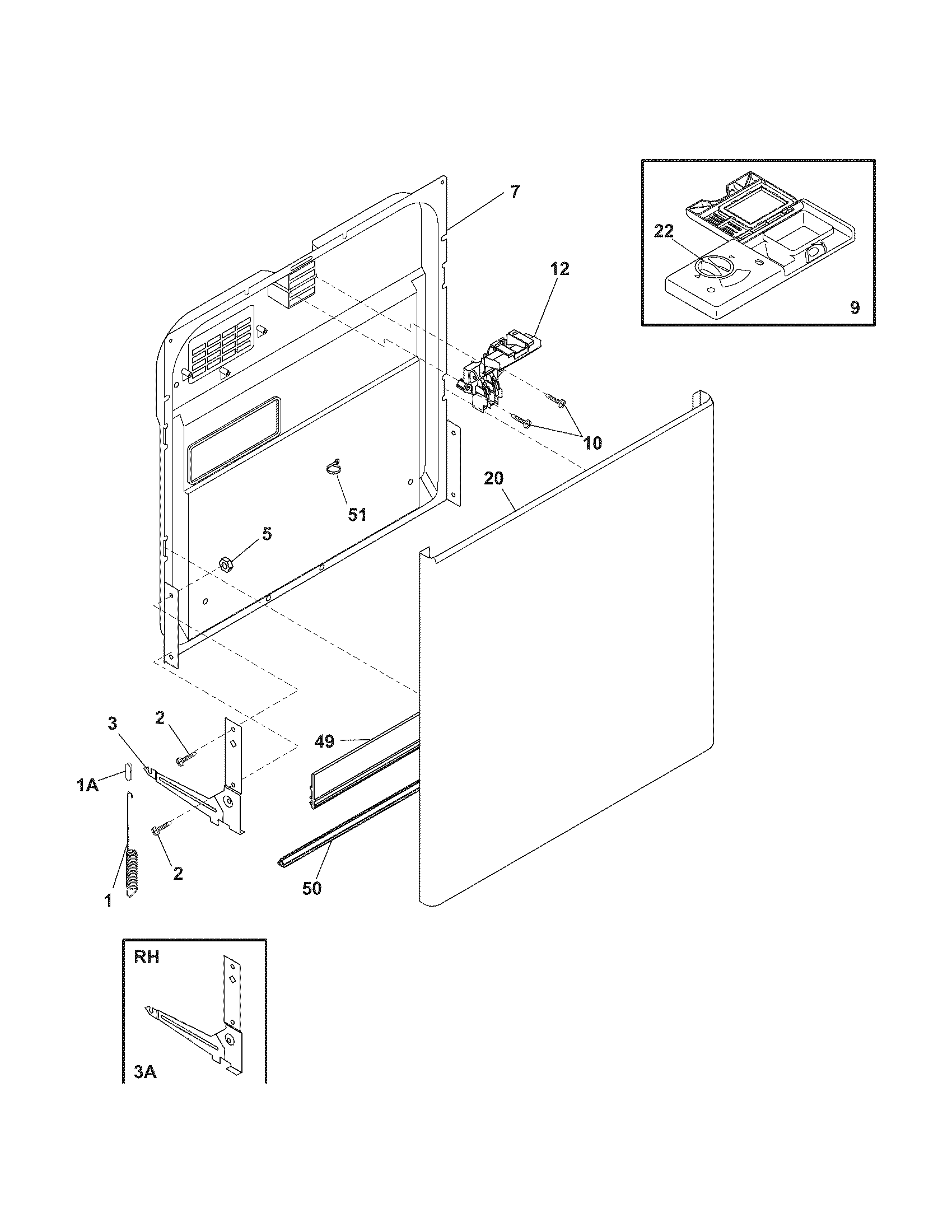 7

22

12

9

10

20

51

5

3

2

49

1A

2

1

50

RH

3A