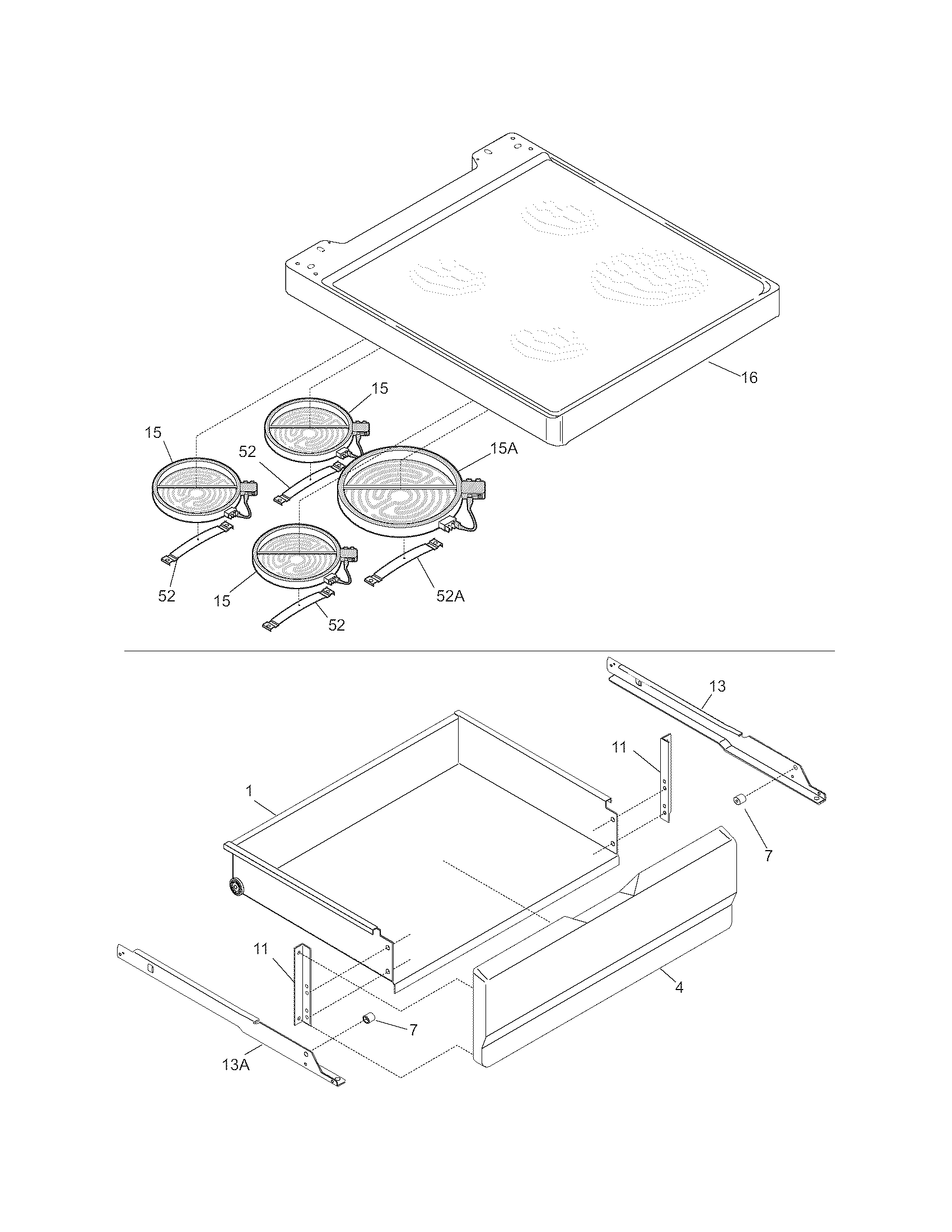 16
15
15
52
15A
52
15
52A
52
13
11
1
7
11
4
7
13A