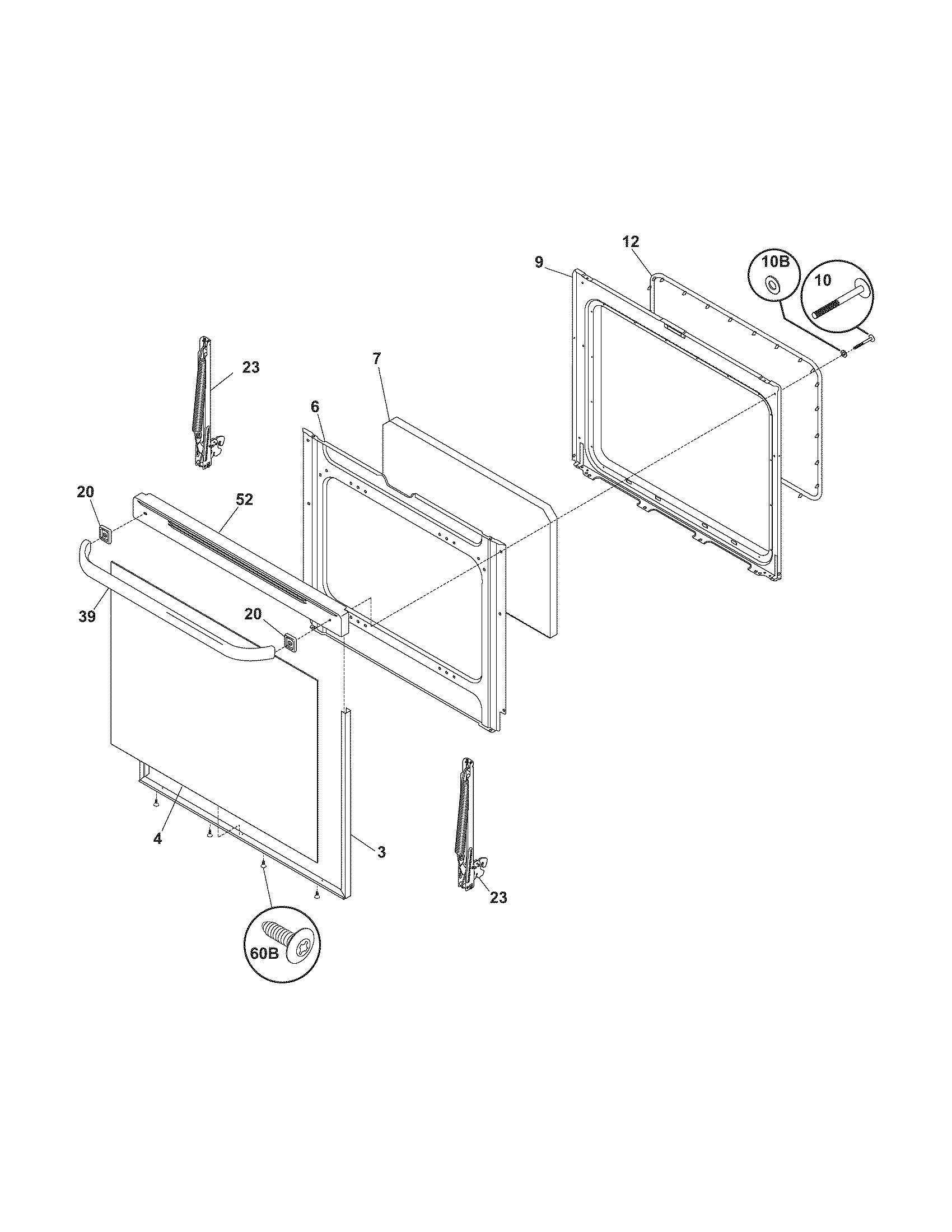 12
9
10B
10
23
7
6
20
52
39
20
4
3
23
60B