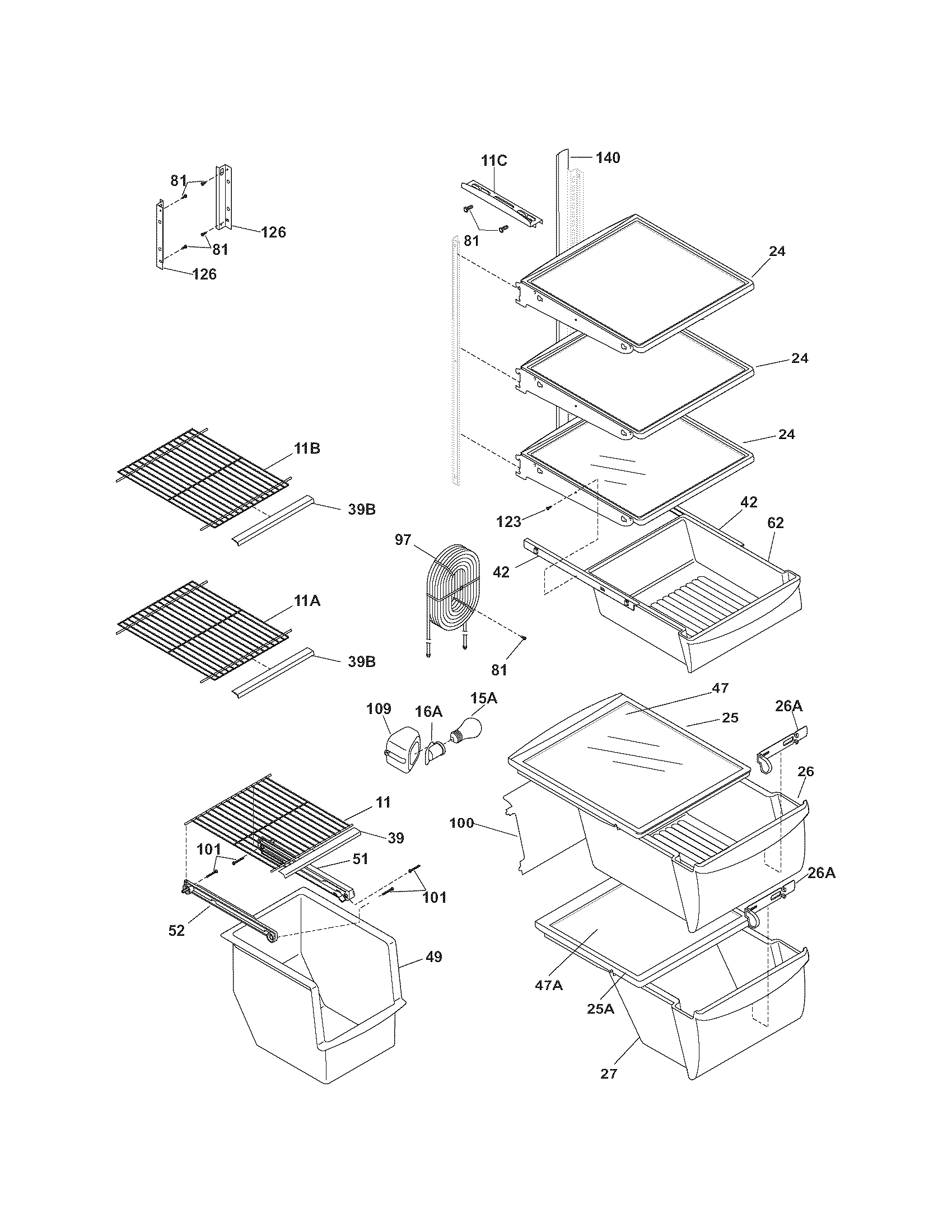 81
126
81
126
11C
140
81
24
24
24
11B
39B
123
42
62
97
42
11A
39B
81
109
16A
15A
47
25
26A
26
11
39
100
101
51
101
26A
52
49
47A
25A
27