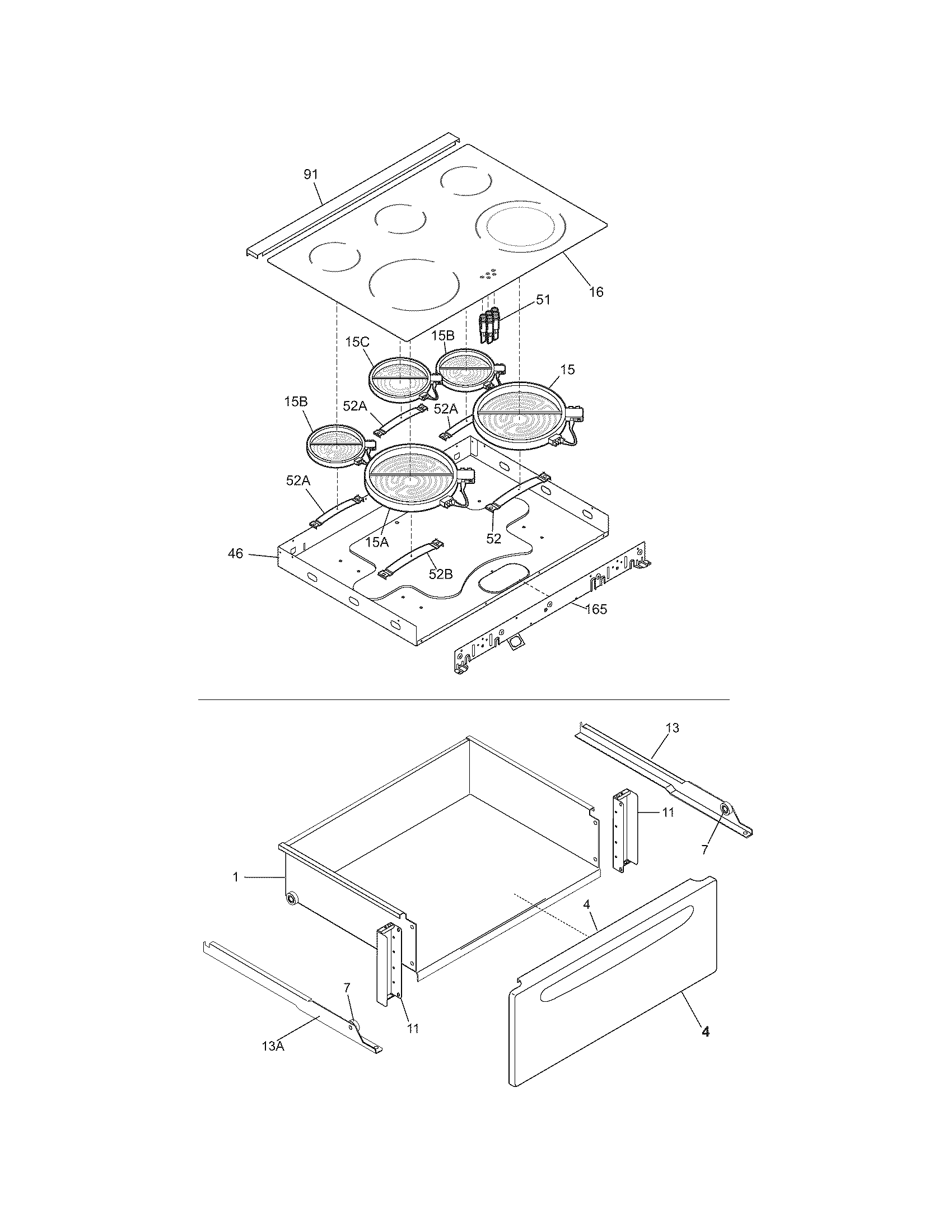 91
16
51
15C
15B
15
15B
52A
52A
52A
15A
52
46
52B
165
13
11
7
1
4
7
11
13A
4