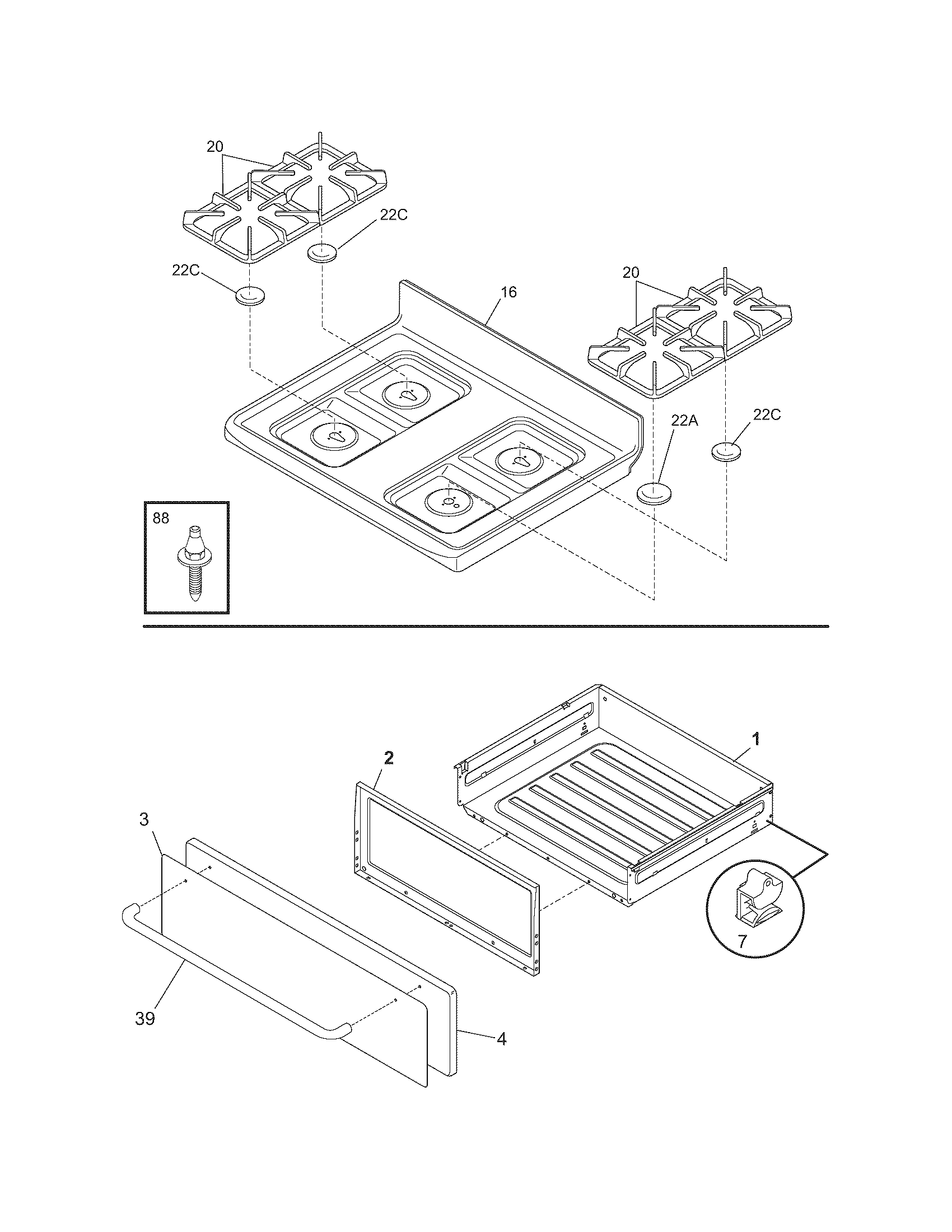 20

22C

22C

16

20

22A

22C

88

1

2

3

7

39

4