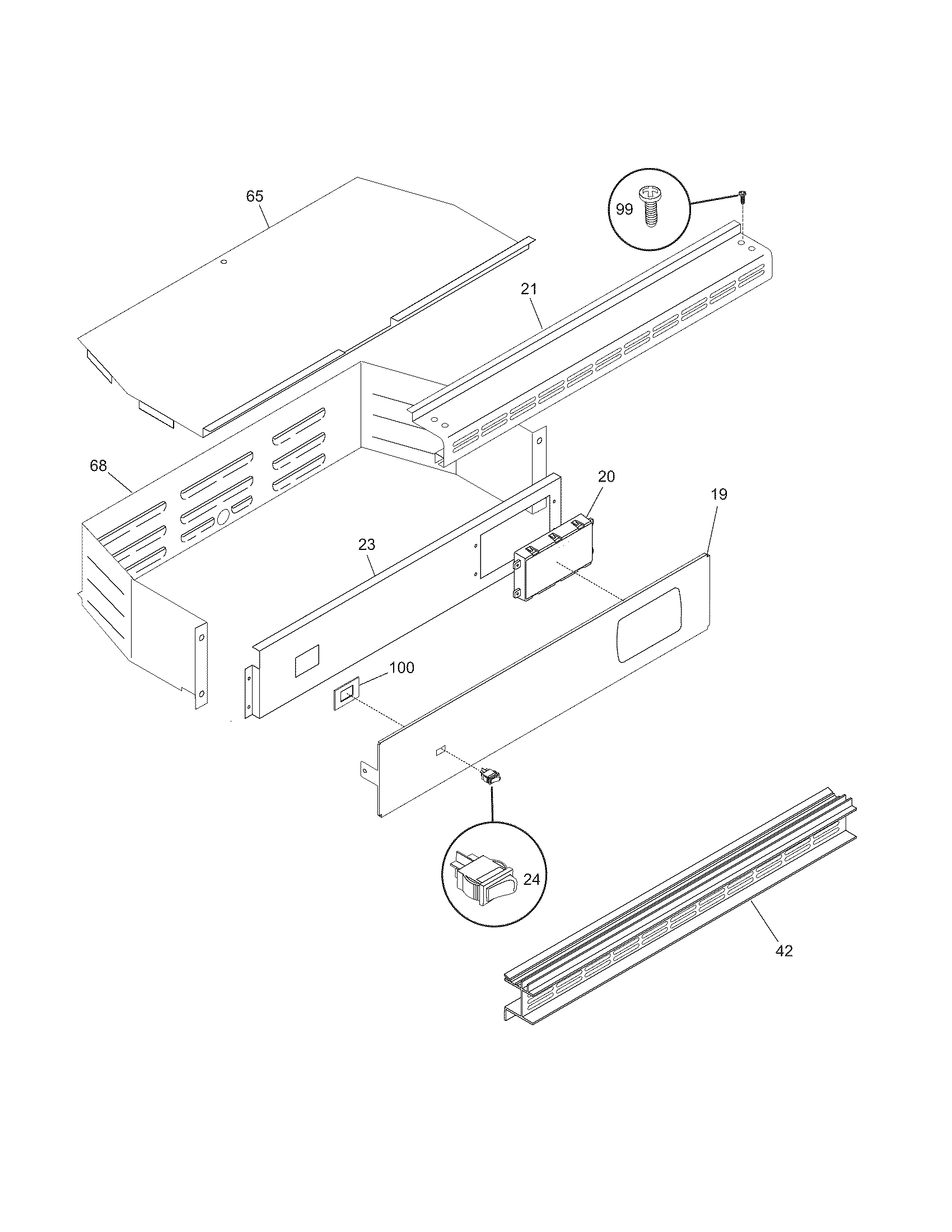 65
99
21
68
20
19
23
100
24
42