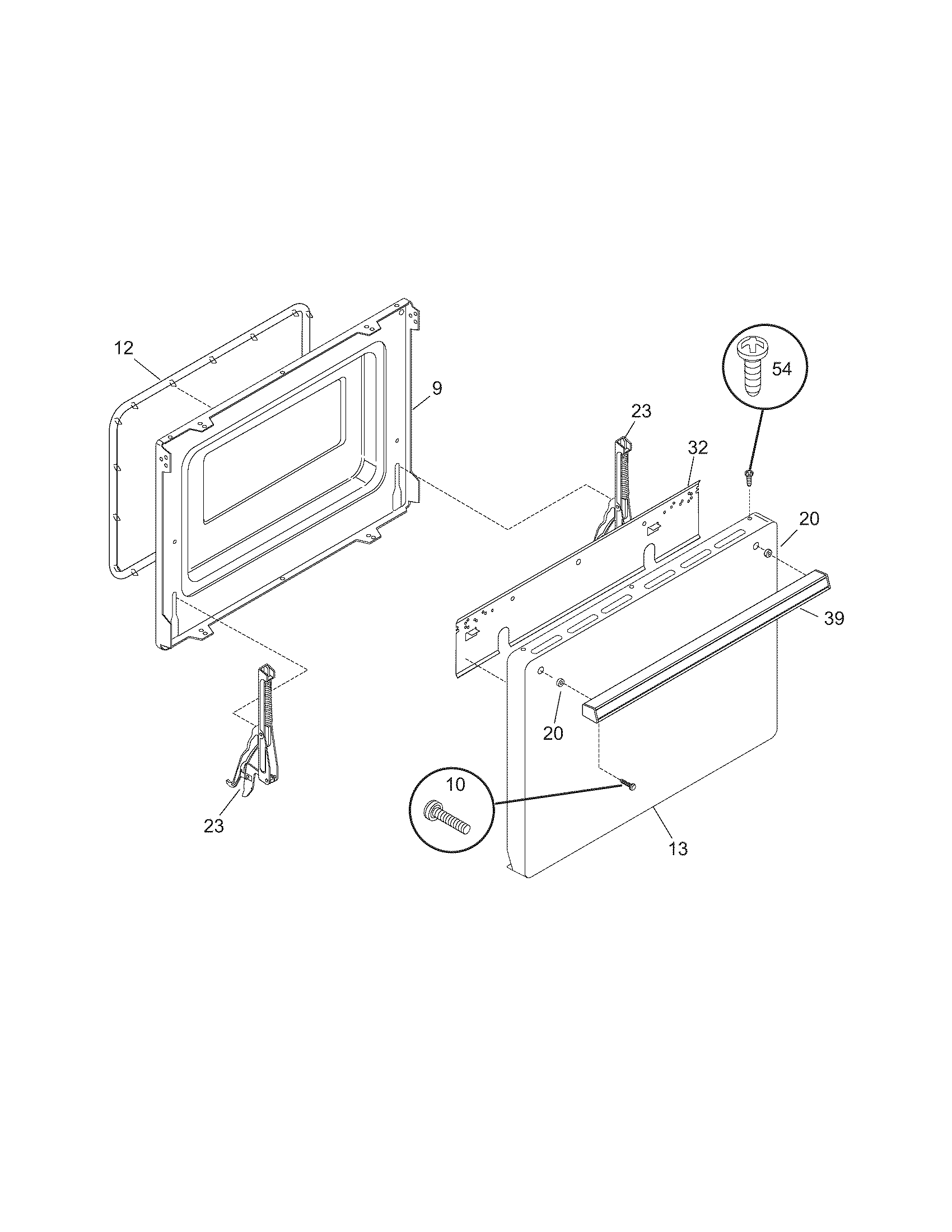 12

9

54

23

32

20

39

20

23

10

13