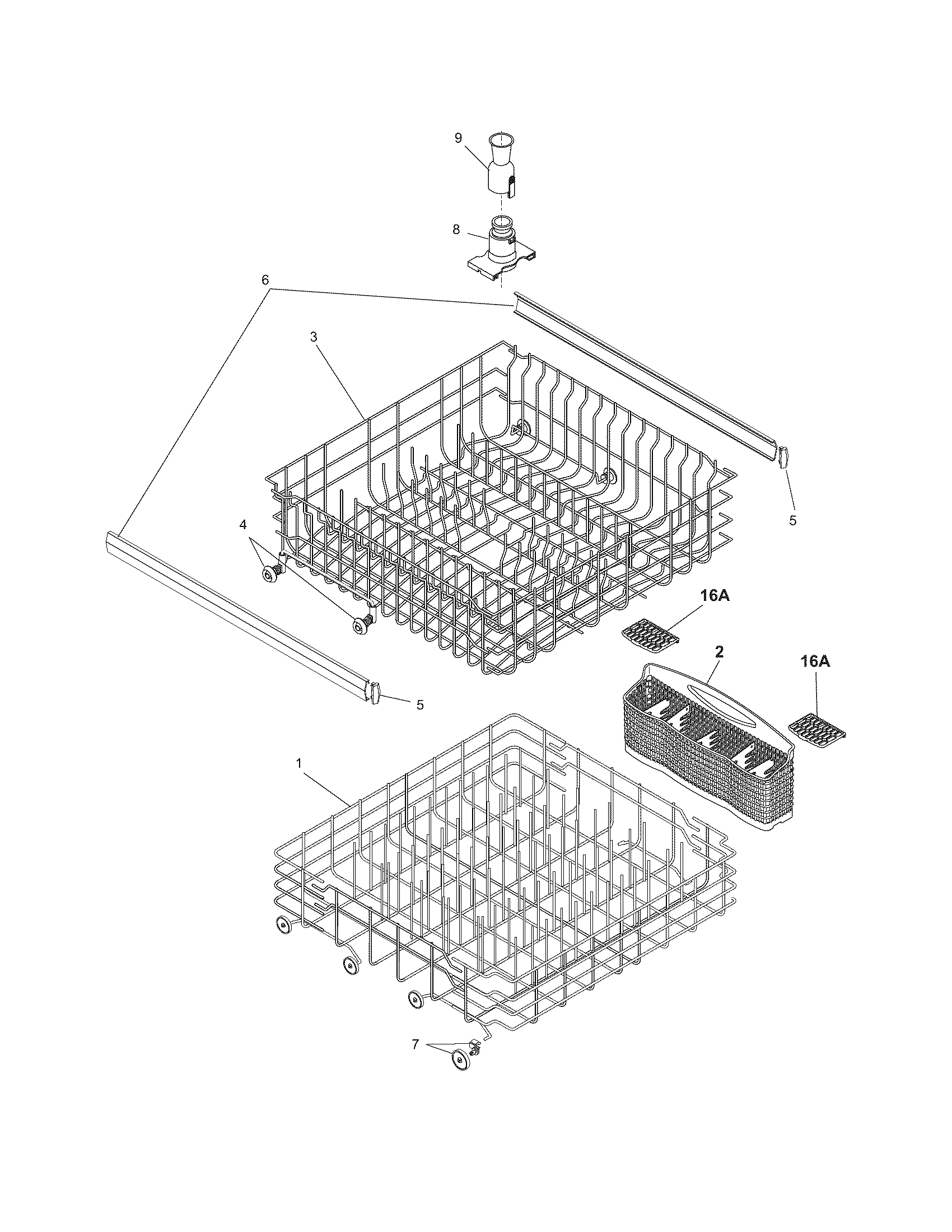 9

8

6

3

5

4

16A

2

16A

5

1

7