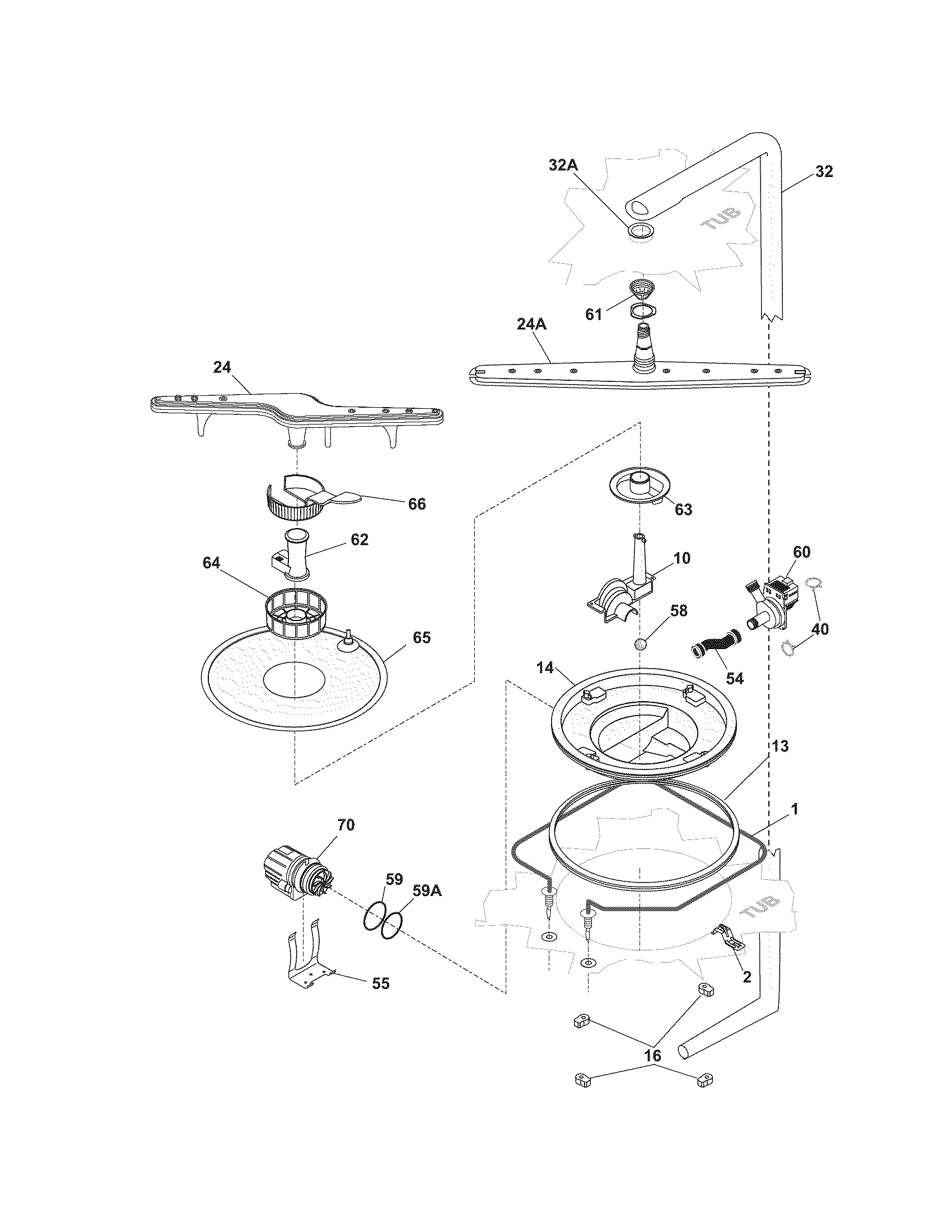 32A
32
TUB
61
24A
24
66
63
62
10
60
64
58
40
65
54
14
13
1
70
59
59A
TUB
2
55
16