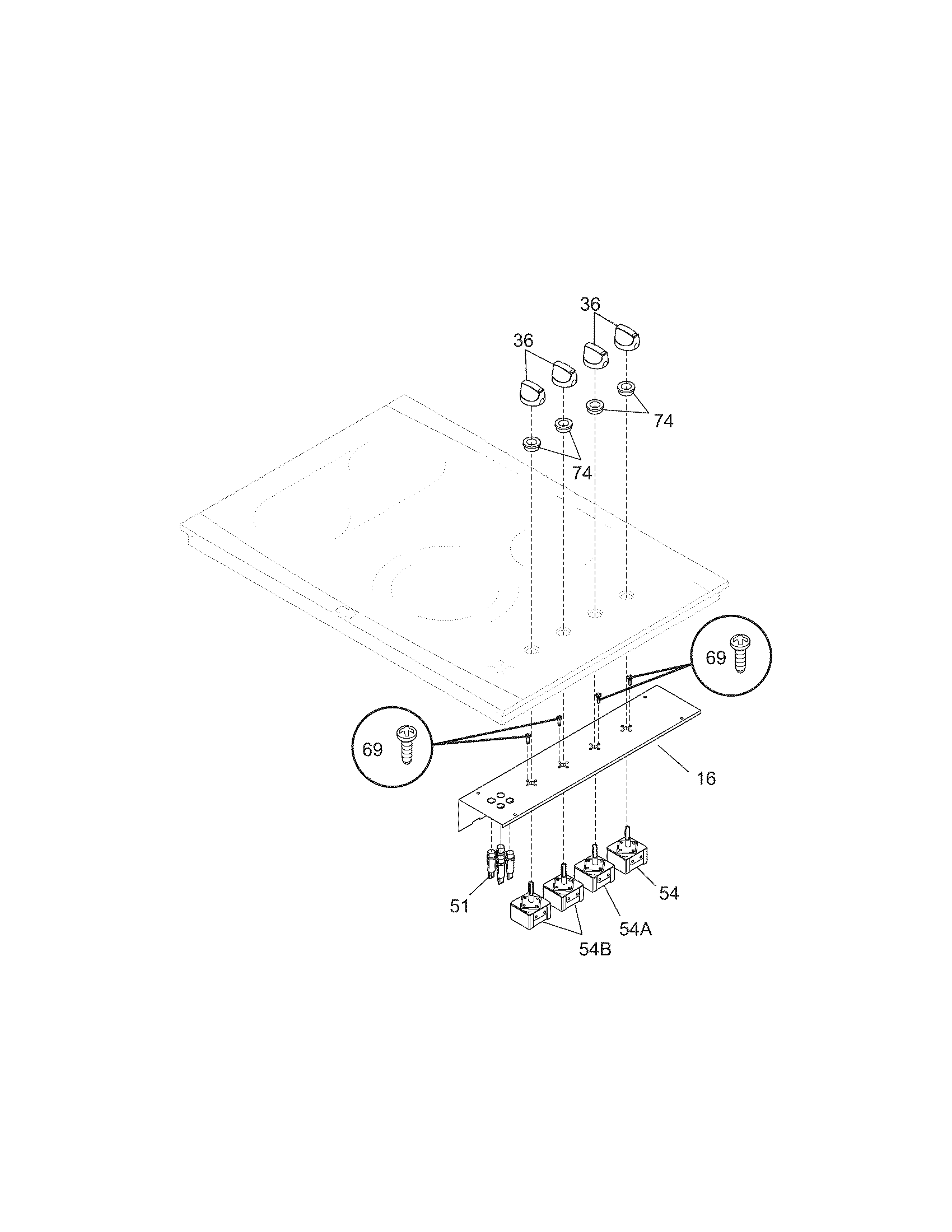 36
36
74
74
69
69
16
51
54
54A
54B